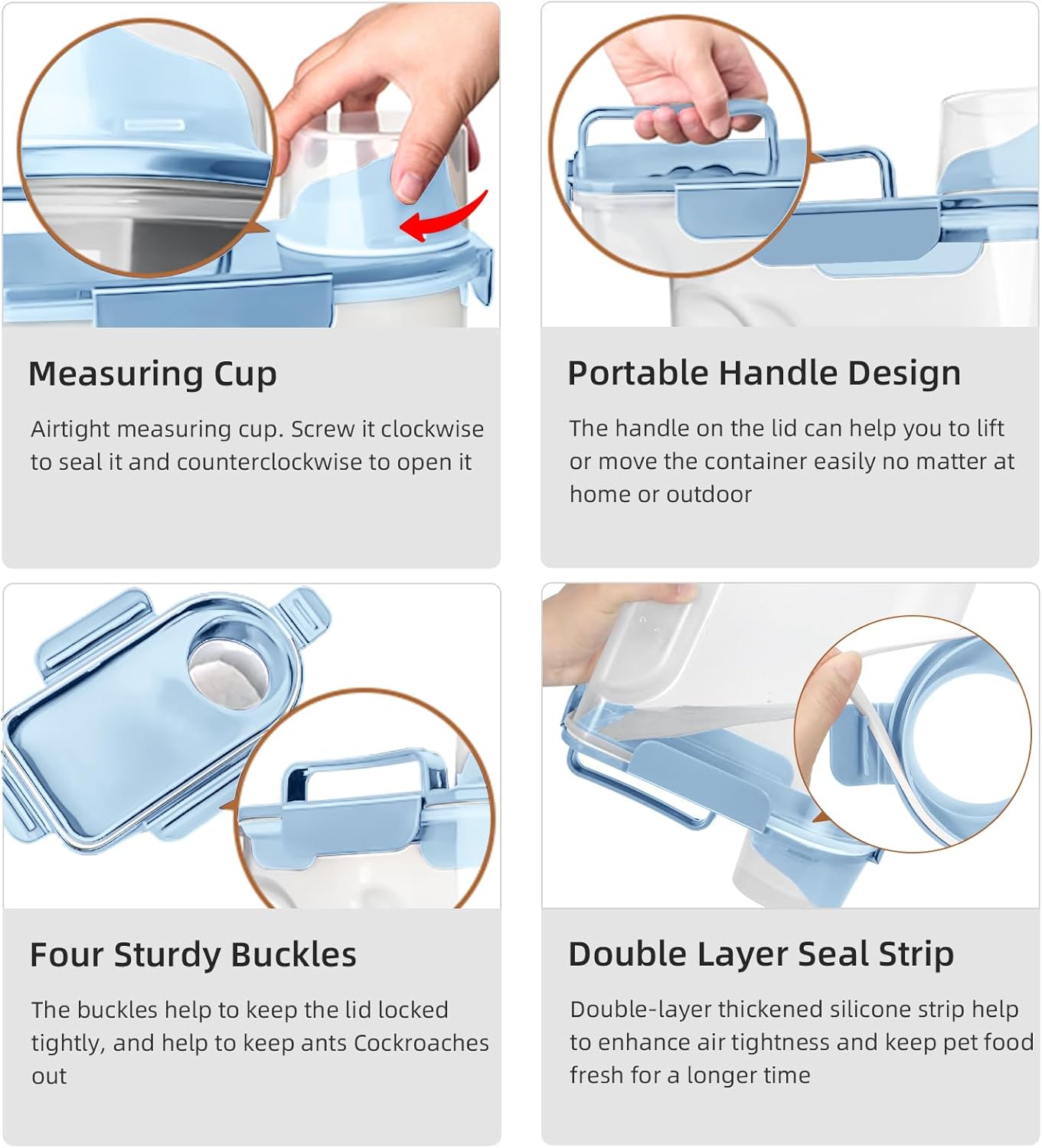 Measuring Cup

Airtight measuring cup. Screw it clockwise to seal it and counterclockwise to open it

Portable Handle Design

The handle on the lid can help you to lift or move the container easily no matter at home or outdoor

Four Sturdy Buckles

The buckles help to keep the lid locked tightly, and help to keep ants Cockroaches out

Double Layer Seal Strip

Double-layer thickened silicone strip help to enhance air tightness and keep pet food fresh for a longer time