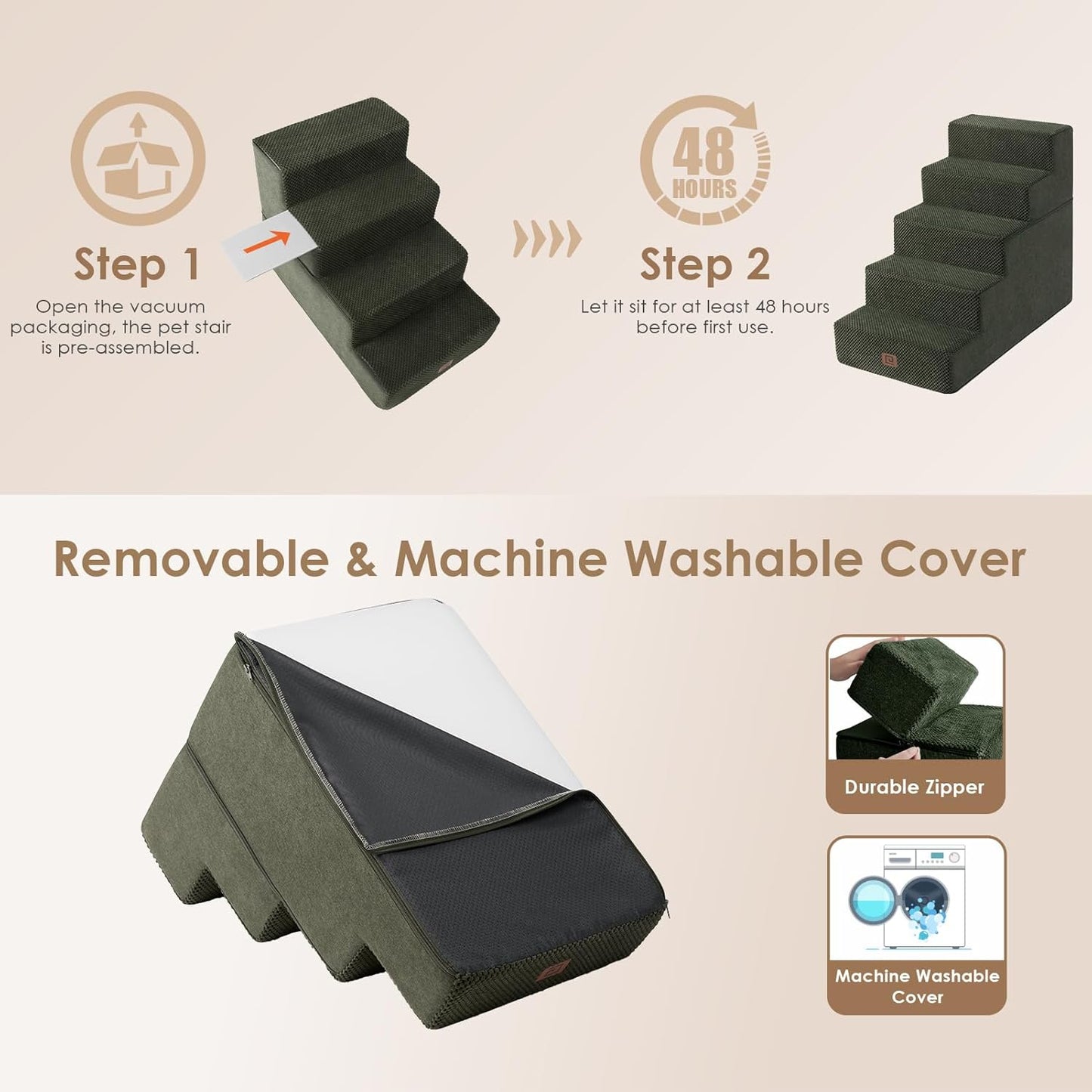 Step 1

Open the vacuum packaging, the pet stair is pre-assembled.

48 HOURS

Step 2

Let it sit for at least 48 hours before first use.

Removable & Machine Washable Cover

Durable Zipper

Machine Washable Cover