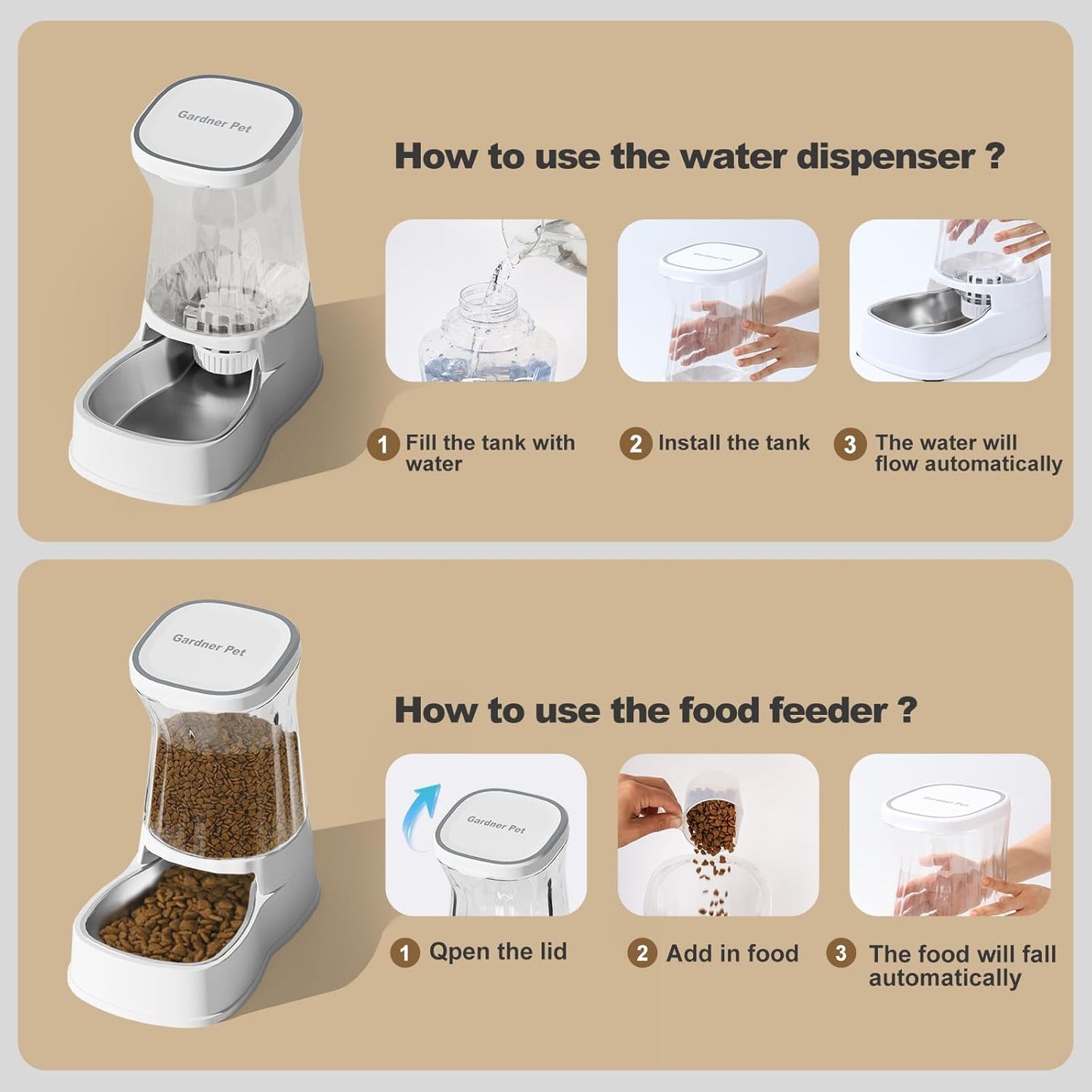 Gardner Pet

How to use the water dispenser ?

Gardner Pet

1 Fill the tank with water

2 Install the tank

3 The water will flow automatically

Gardner Pet

How to use the food feeder ?

Gardner Pet

Gardner Pet

1 Qpen the lid

2 Add in food

3 The food will fall automatically