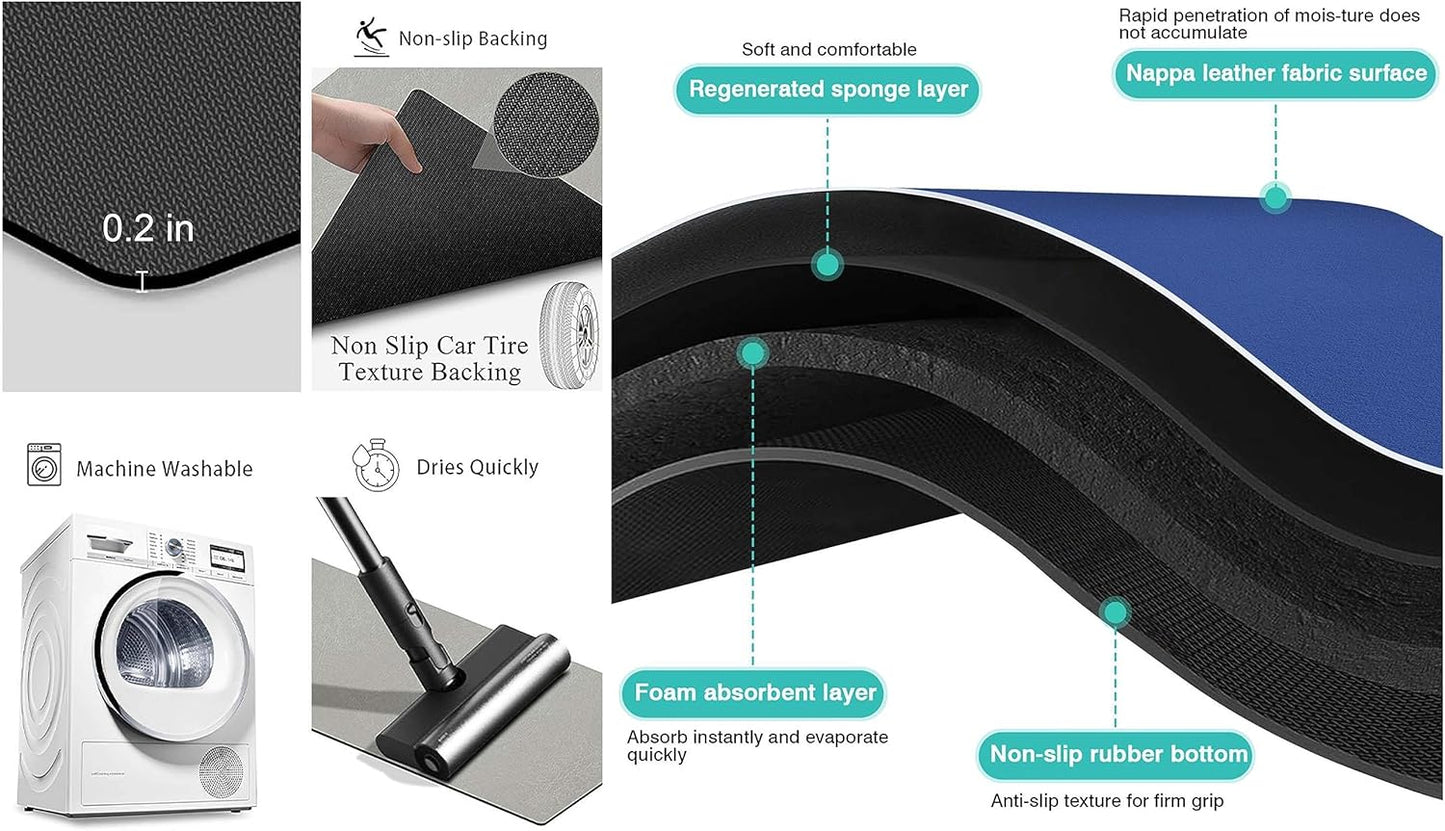 0.2 in

Non-slip Backing

Non Slip Car Tire Texture Backing

Machine Washable

Dries Quickly

Soft and comfortable

Regenerated sponge layer

Rapid penetration of mois-ture does not accumulate

Nappa leather fabric surface

Foam absorbent layer

Absorb instantly and evaporate quickly

Non-slip rubber bottom

Anti-slip texture for firm grip