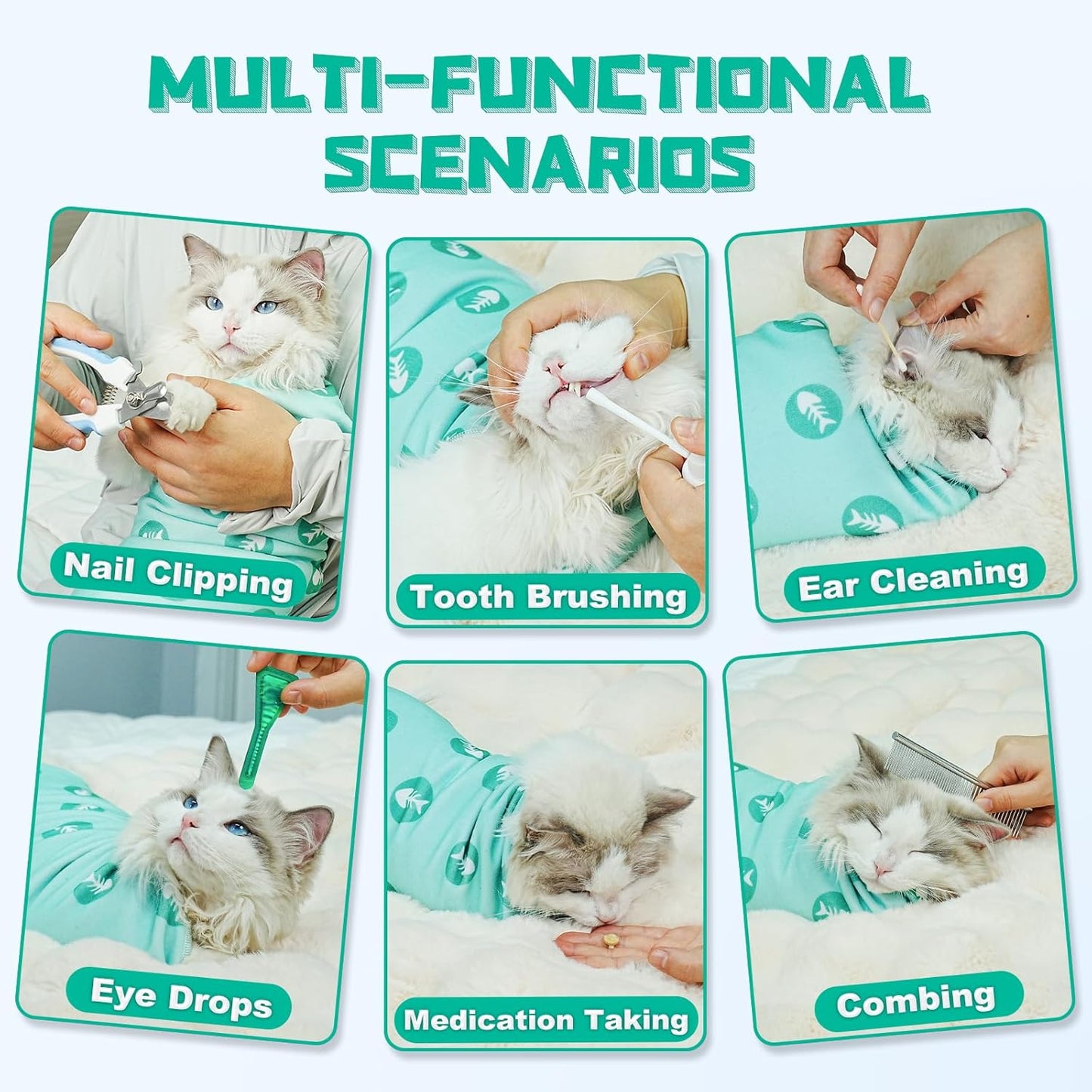 MULTI-FUNCTIONAL SCENARIOS

Nail Clipping

Tooth Brushing

Ear Cleaning

Eye Drops

Medication Taking

Combing