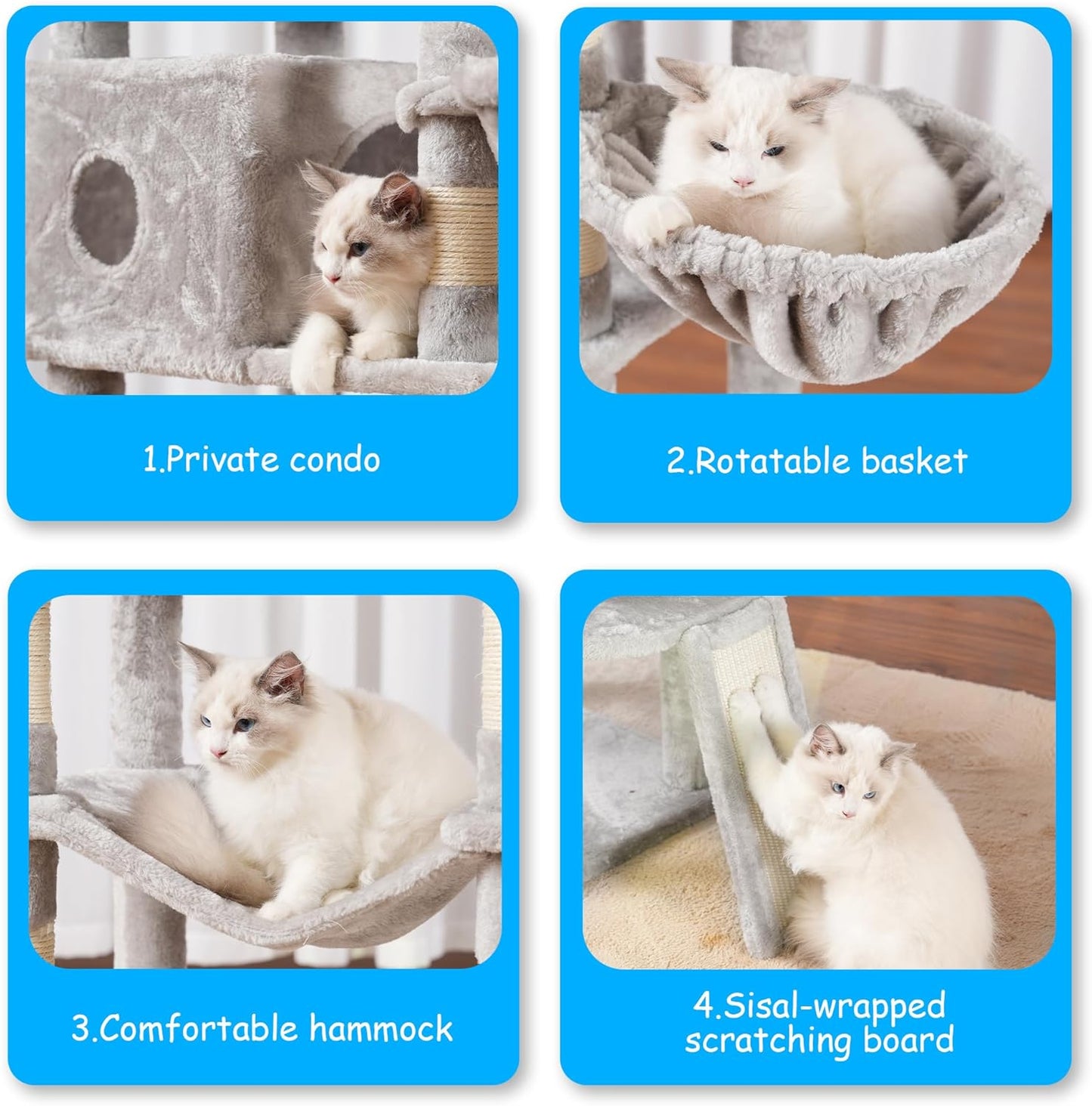 1.Private condo

2.Rotatable basket

3.Comfortable hammock

4.Sisal-wrapped scratching board