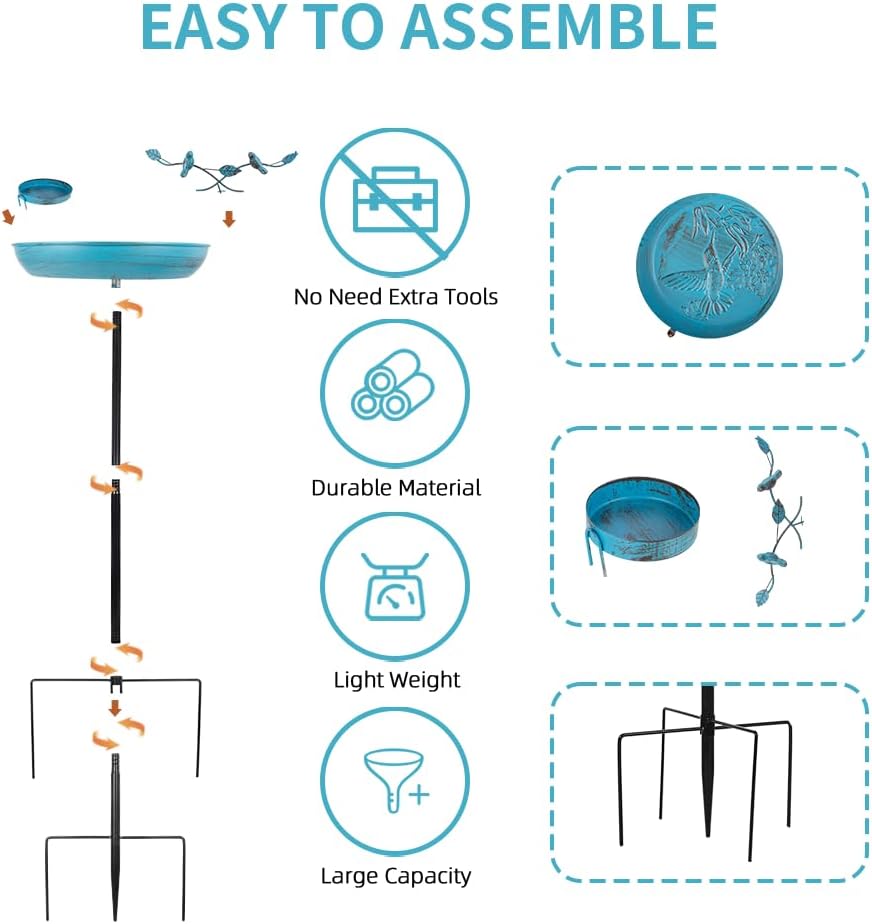 EASY TO ASSEMBLE

No Need Extra Tools

Durable Material

Light Weight

Large Capacity