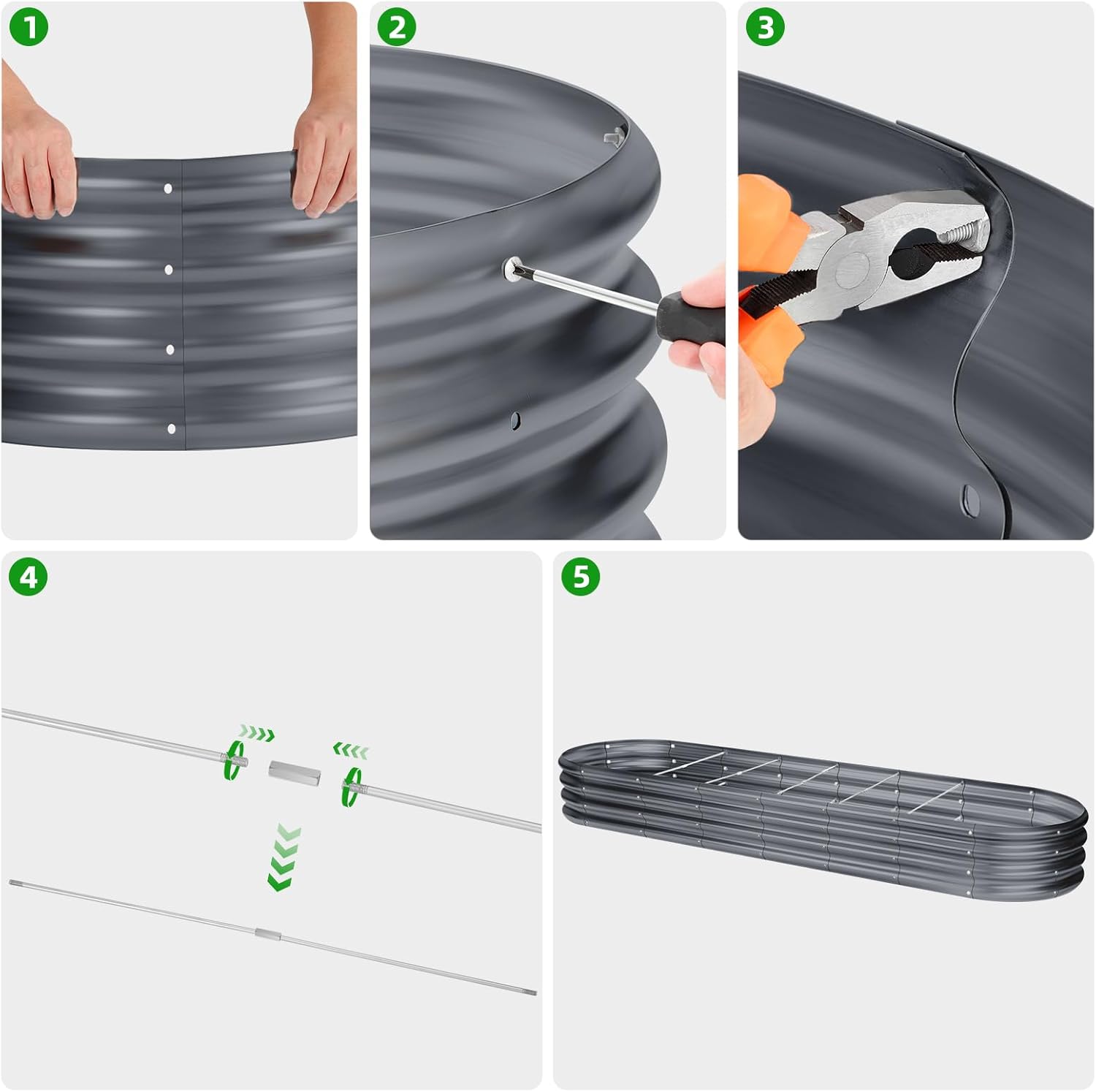 1

2

3

4

5