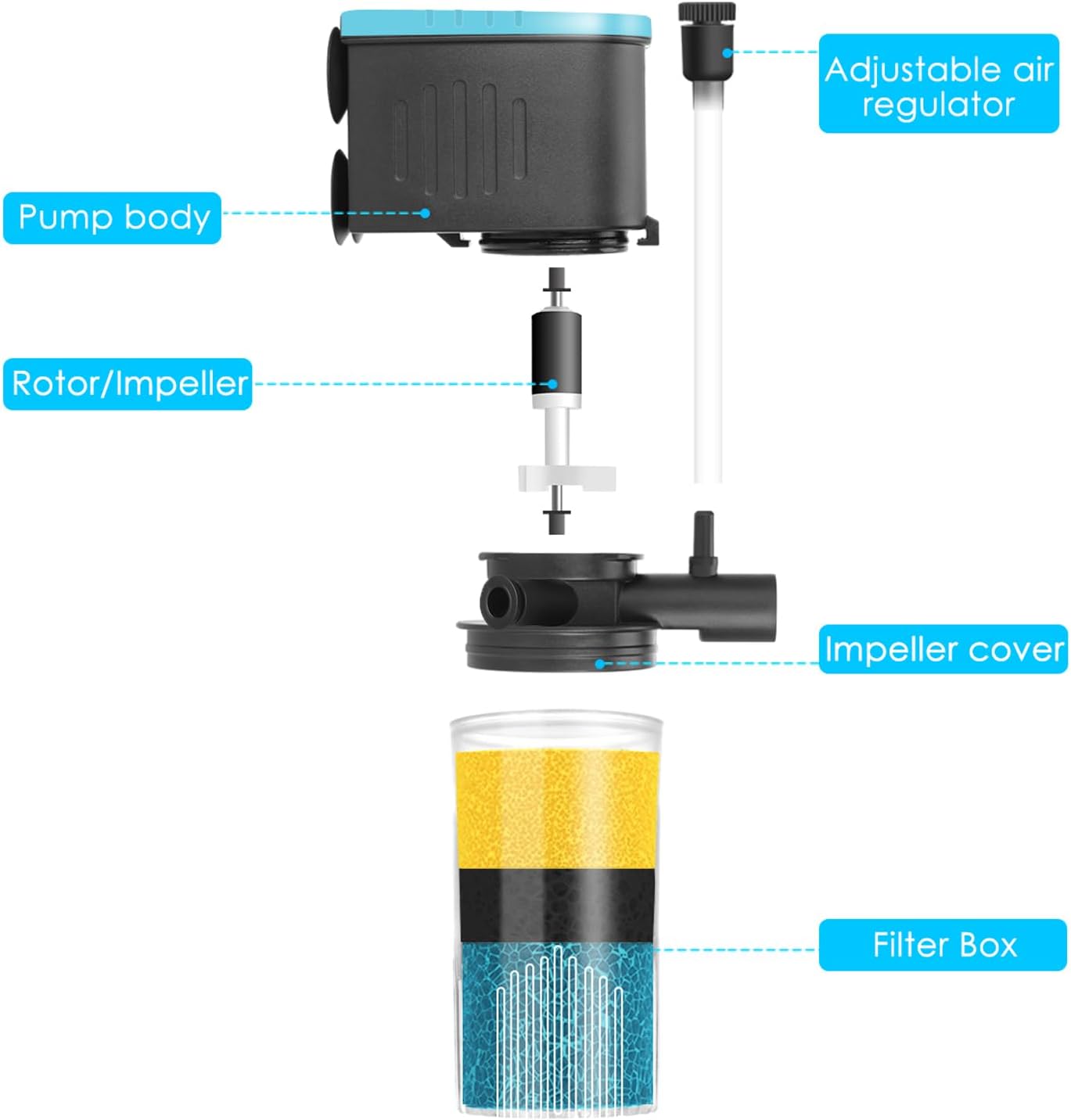 Adjustable air regulator

Pump body

Rotor/Impeller

Impeller cover

Filter Box