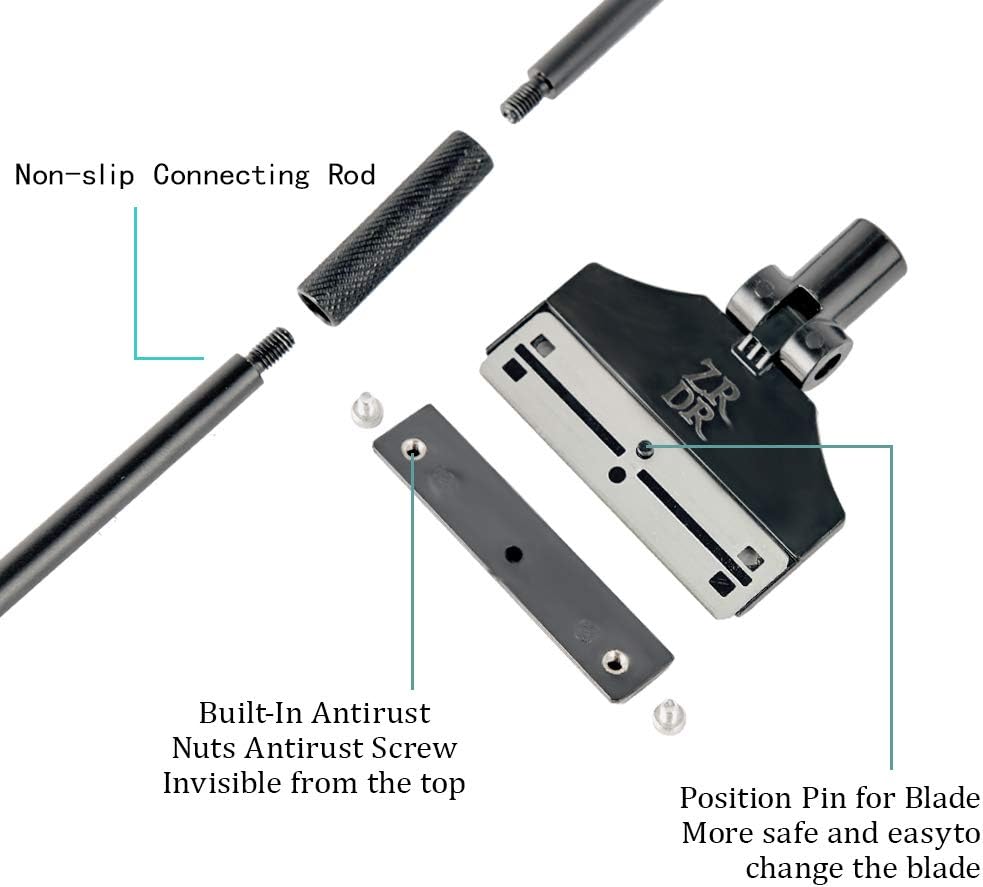 Non-slip Connecting Rod

ZR
DR

Built-In Antirust
Nuts Antirust Screw
Invisible from the top

Position Pin for Blade
More safe and easyto
change the blade