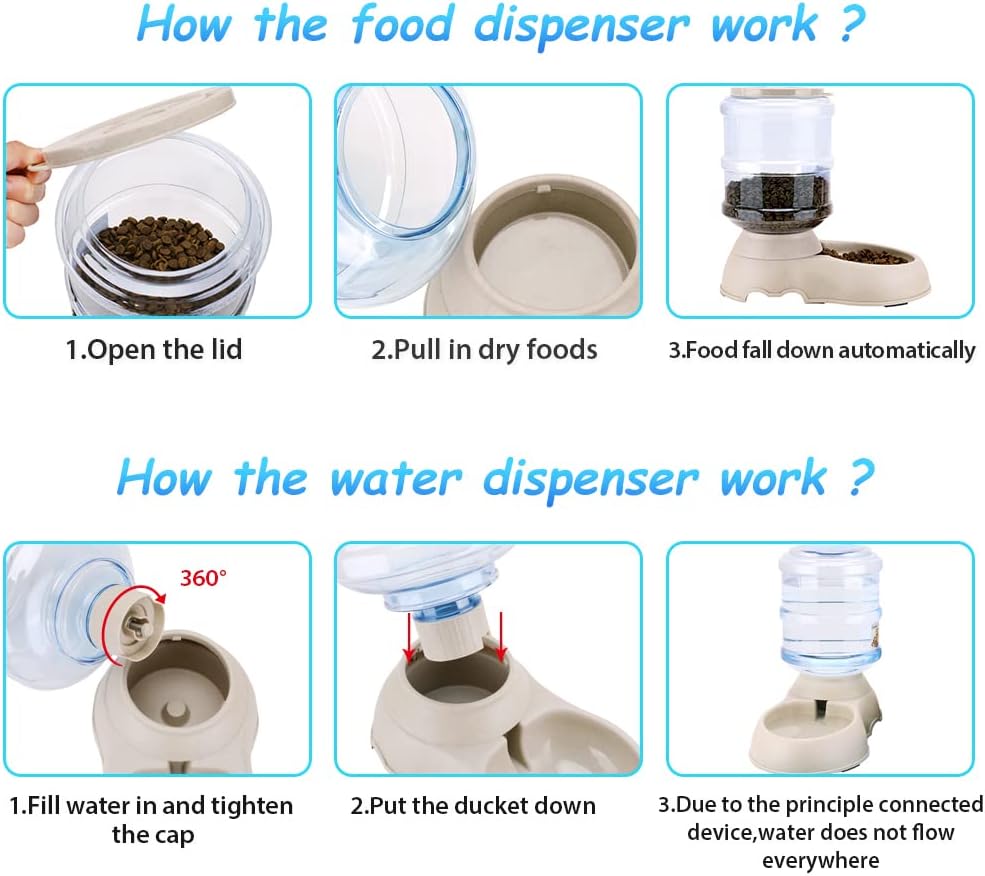 How the food dispenser work ?

1.Open the lid

2.Pull in dry foods

3.Food fall down automatically

How the water dispenser work ?

360°

1.Fill water in and tighten the cap

2.Put the ducket down

3.Due to the principle connected device,water does not flow everywhere