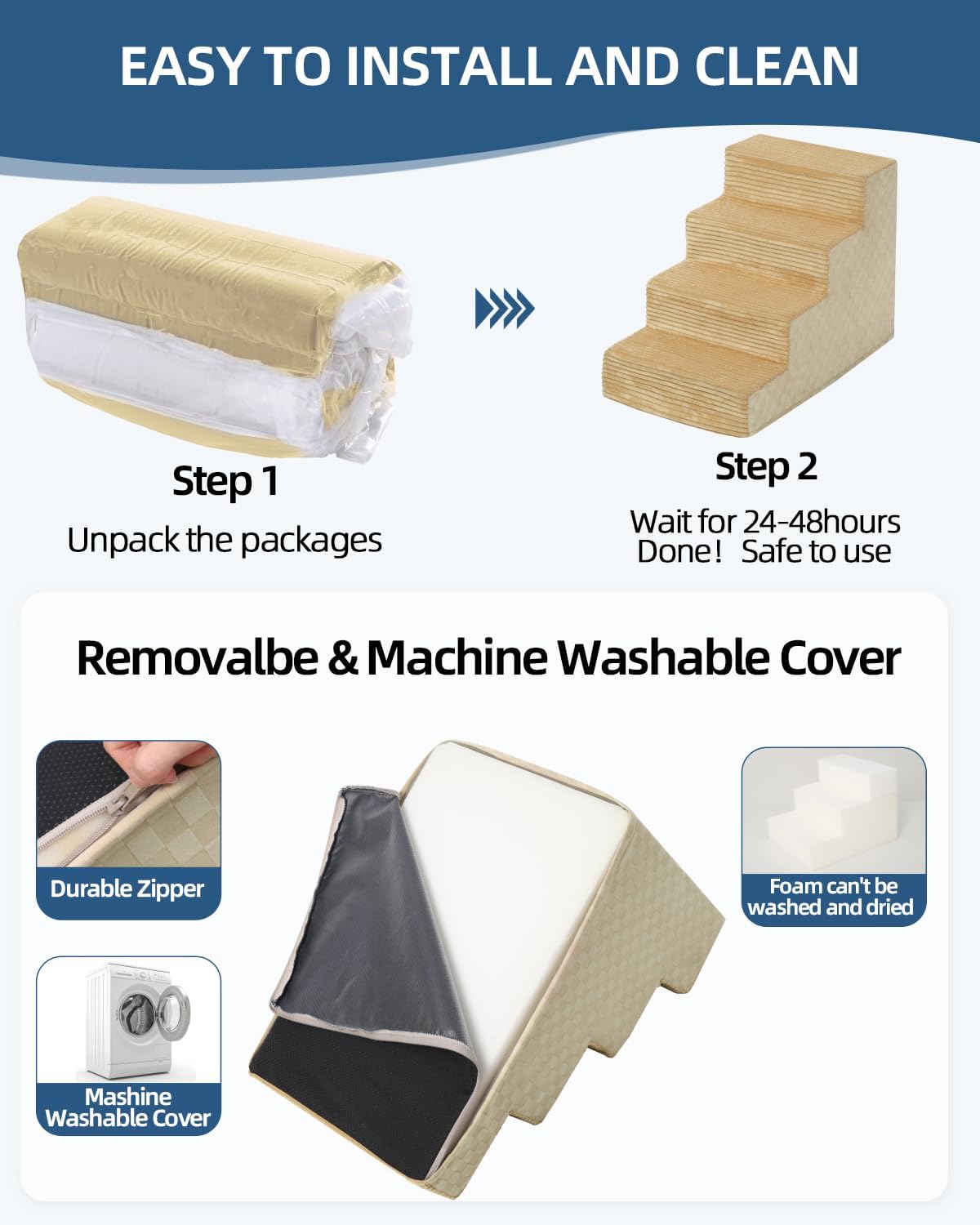 EASY TO INSTALL AND CLEAN

Step 1
Unpack the packages

Step 2
Wait for 24-48hours
Done！ Safe to use

Removalbe & Machine Washable Cover

Durable Zipper

Mashine Washable Cover

Foam can't be washed and dried