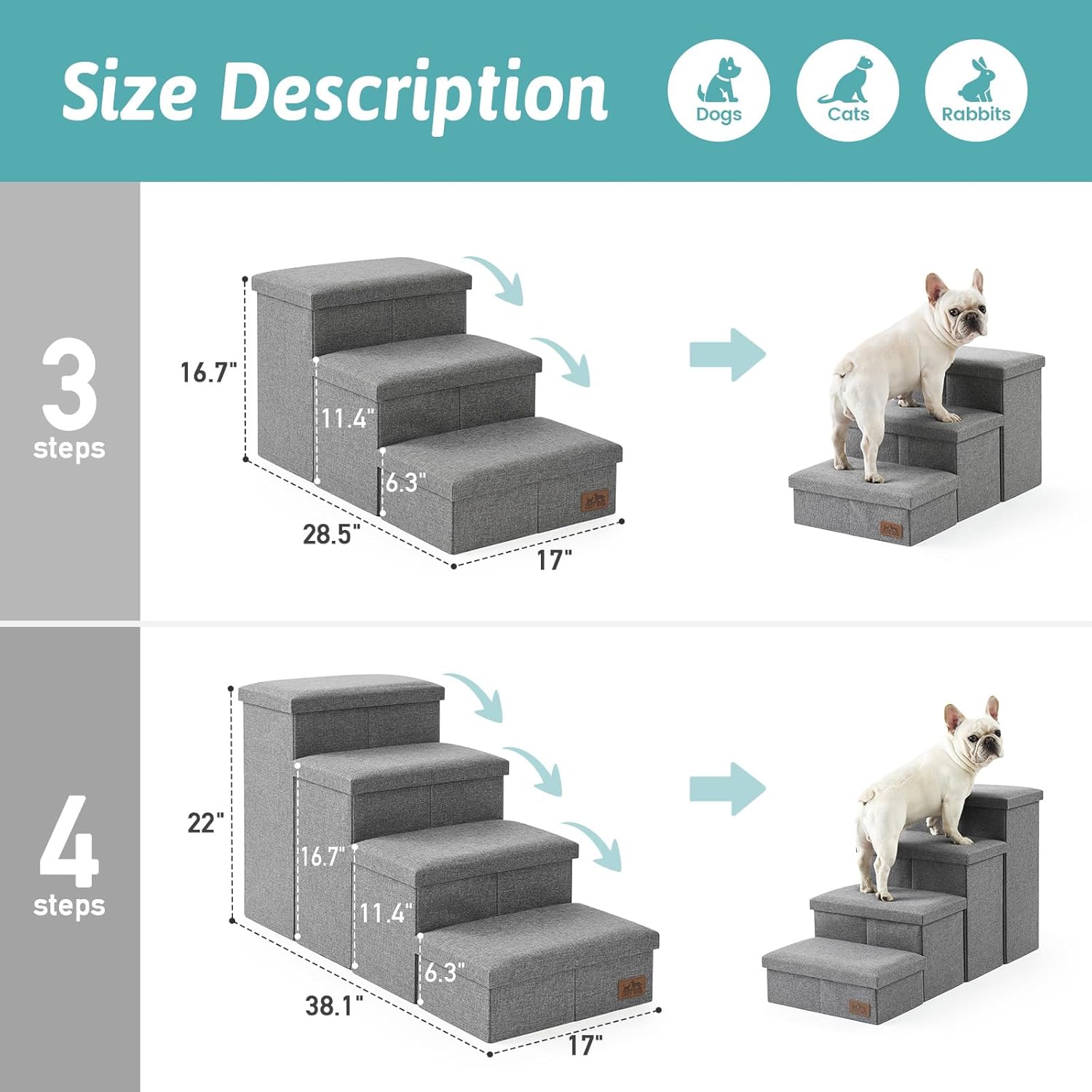 Size Description

Dogs

Cats

Rabbits

3
steps

16.7"

11.4"

6.3"

28.5"

17"

4
steps

22"

16.7"

11.4"

6.3"

38.1"

17"