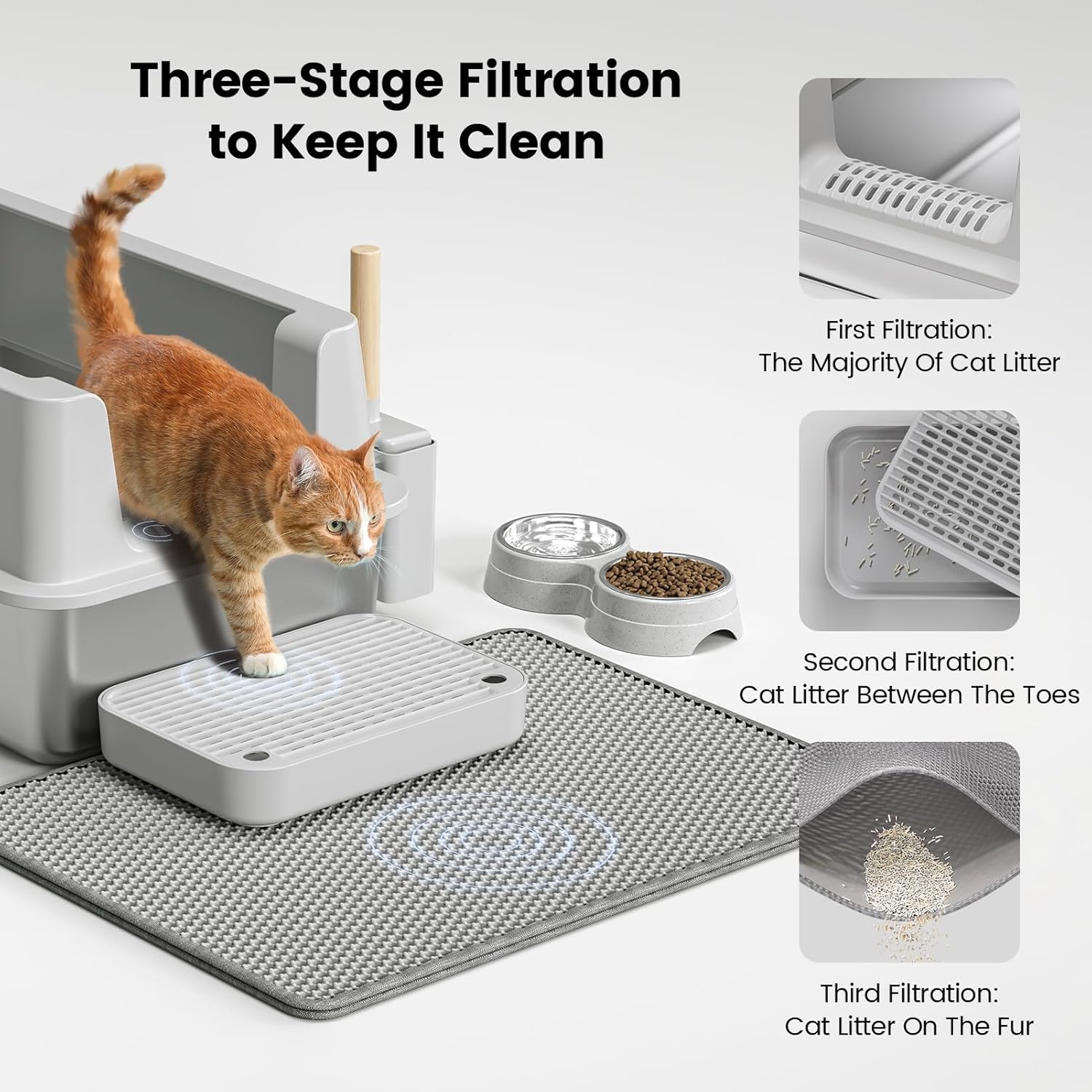 Three-Stage Filtration to Keep It Clean

First Filtration:
The Majority Of Cat Litter

Second Filtration:
Cat Litter Between The Toes

Third Filtration:
Cat Litter On The Fur