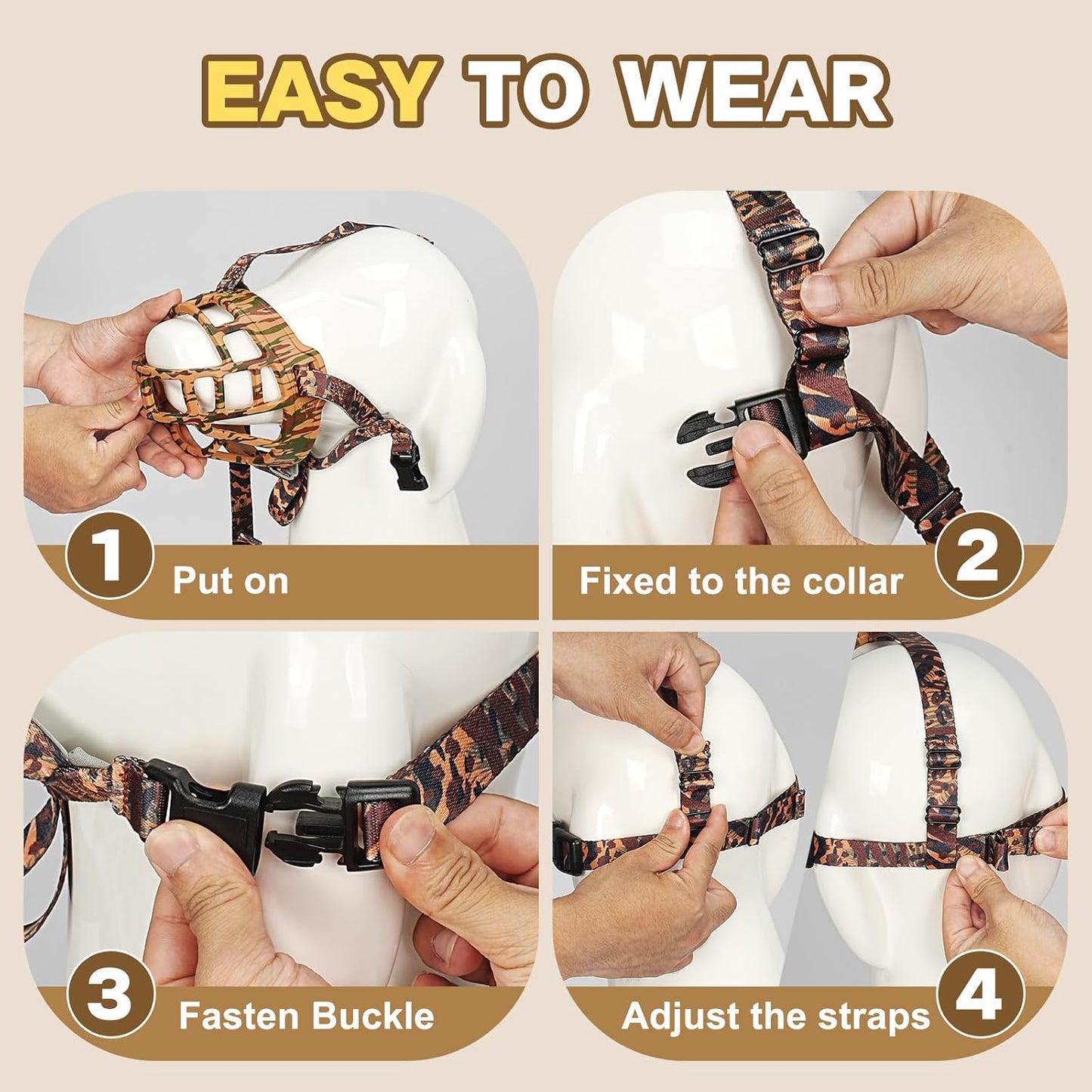 EASY TO WEAR

1 Put on

Fixed to the collar 2

3 Fasten Buckle

Adjust the straps 4