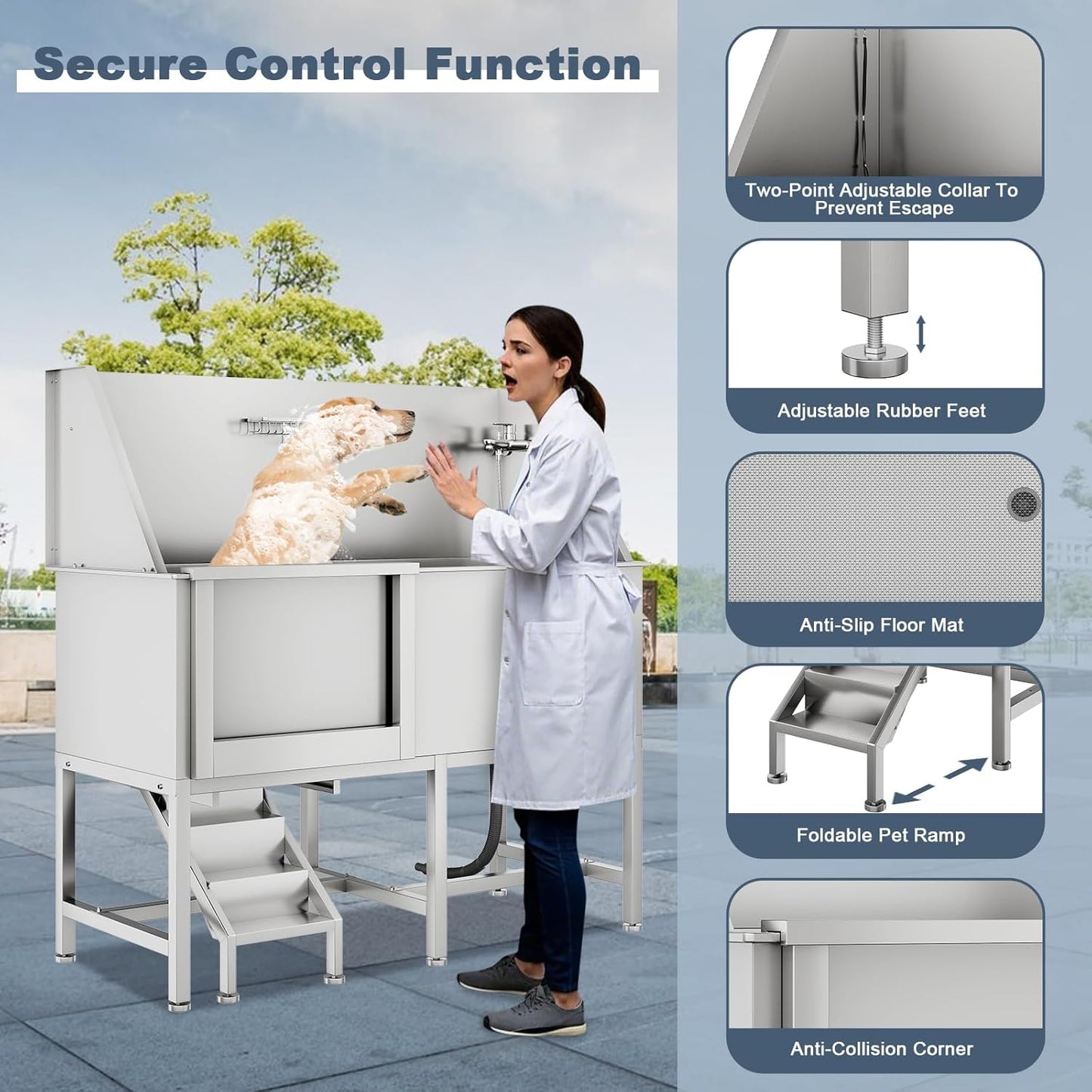 Secure Control Function

Two-Point Adjustable Collar To Prevent Escape

Adjustable Rubber Feet

Anti-Slip Floor Mat

Foldable Pet Ramp

Anti-Collision Corner