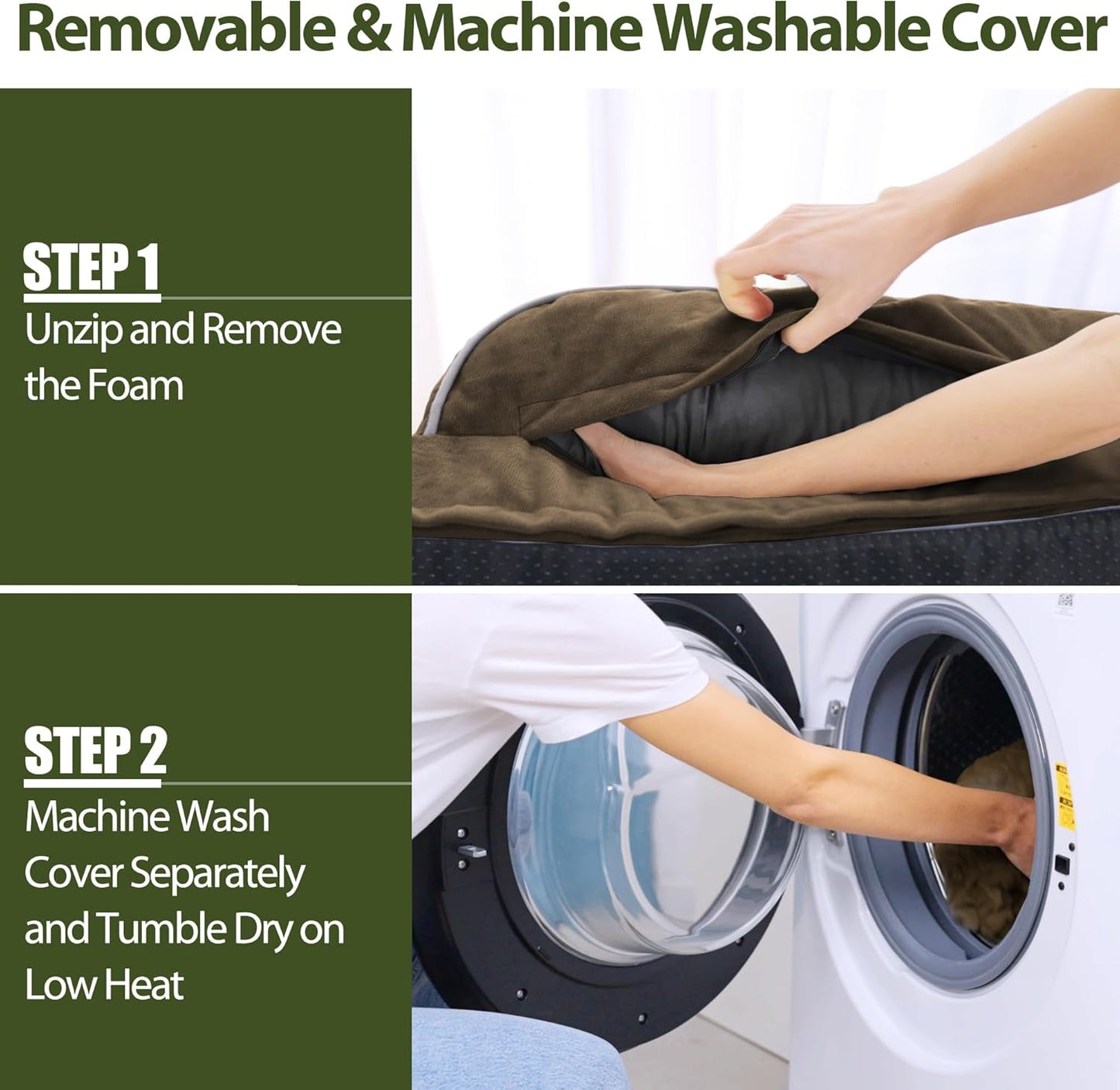 Removable & Machine Washable Cover

STEP 1
Unzip and Remove the Foam

STEP 2
Machine Wash Cover Separately and Tumble Dry on Low Heat