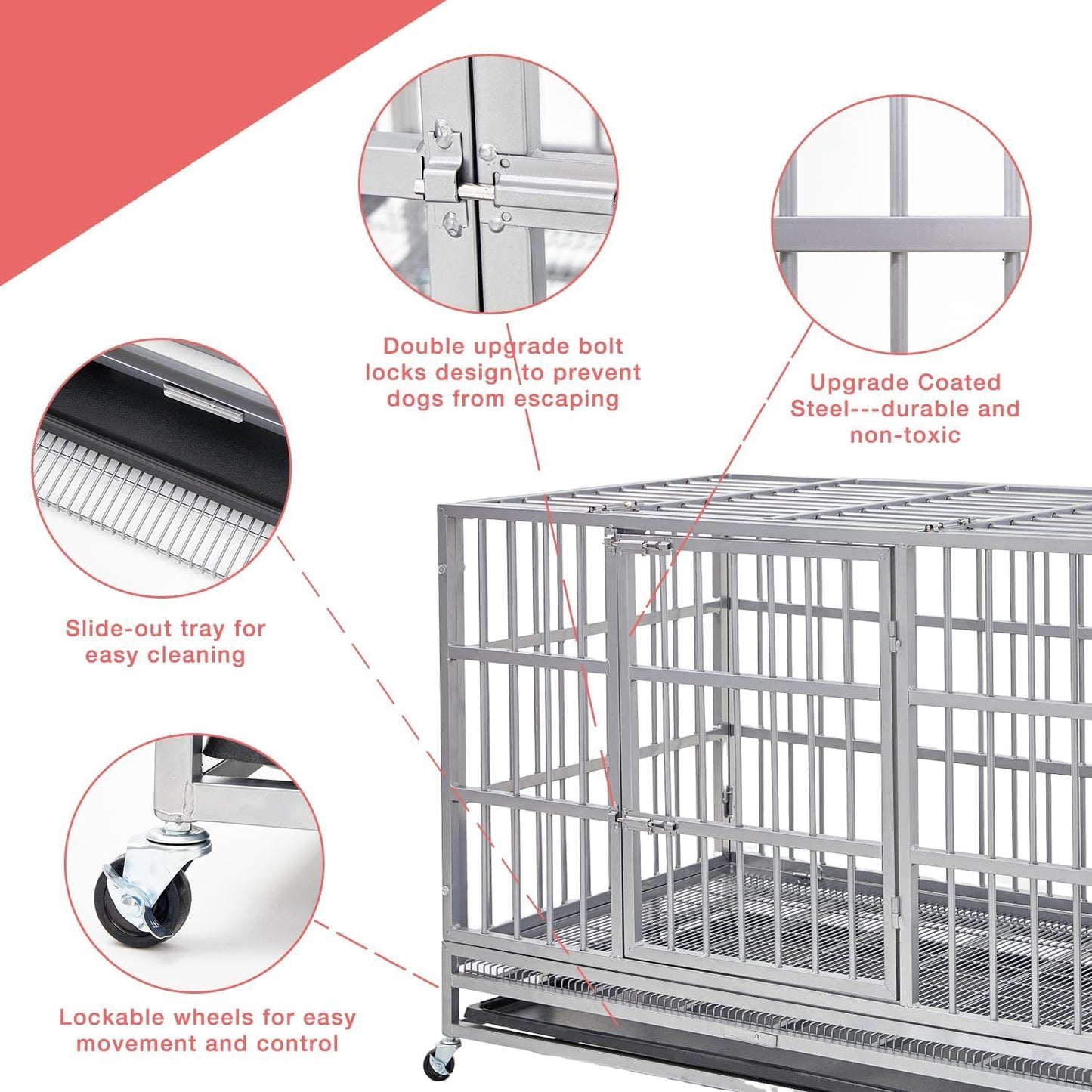 Double upgrade bolt locks design to prevent dogs from escaping

Upgrade Coated Steel---durable and non-toxic

Slide-out tray for easy cleaning

Lockable wheels for easy movement and control