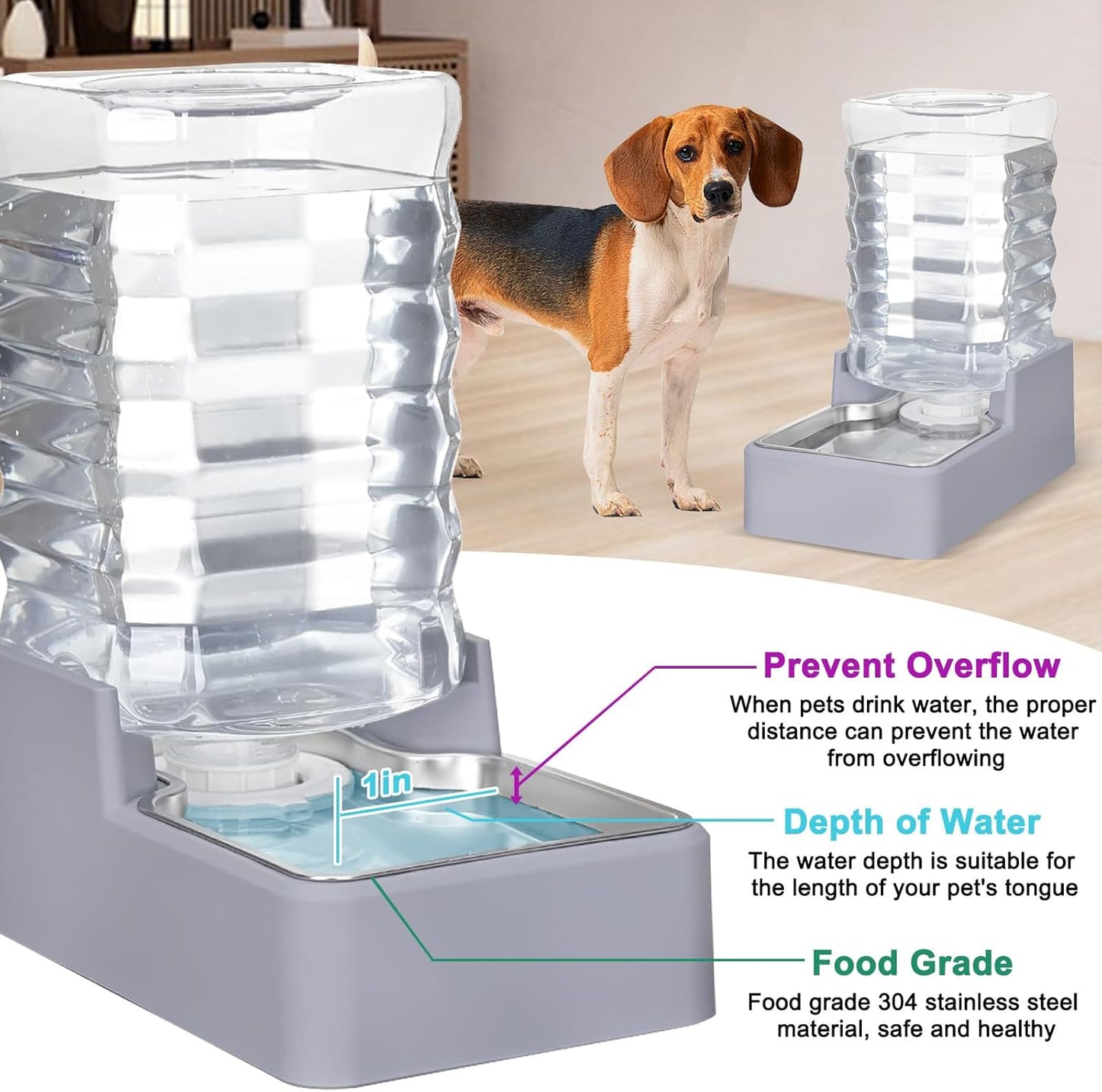 1in

Prevent Overflow

When pets drink water, the proper distance can prevent the water from overflowing

Depth of Water

The water depth is suitable for the length of your pet's tongue

Food Grade

Food grade 304 stainless steel material, safe and healthy