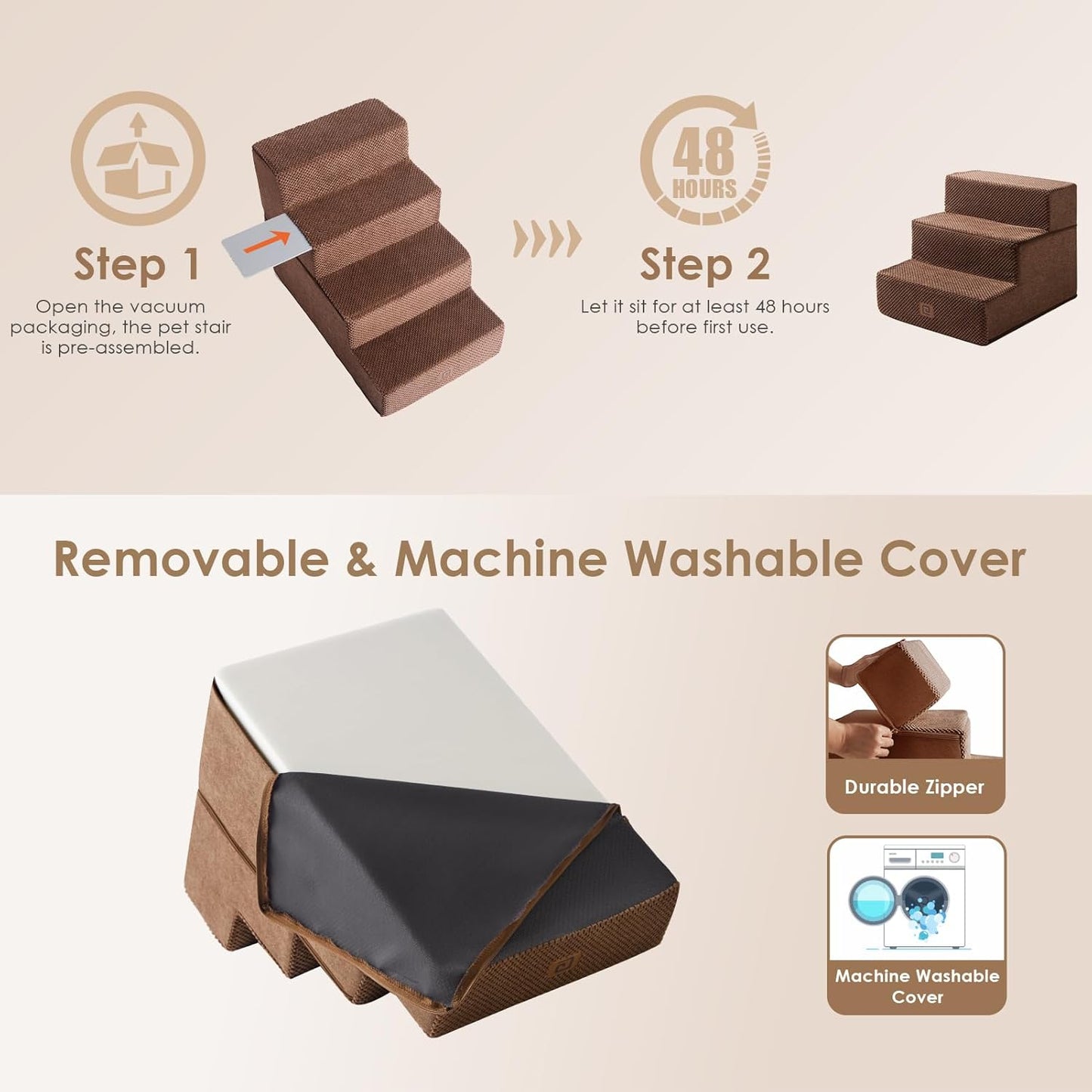 Step 1
Open the vacuum packaging, the pet stair is pre-assembled.

48 HOURS

Step 2
Let it sit for at least 48 hours before first use.

Removable & Machine Washable Cover

Durable Zipper

Machine Washable Cover