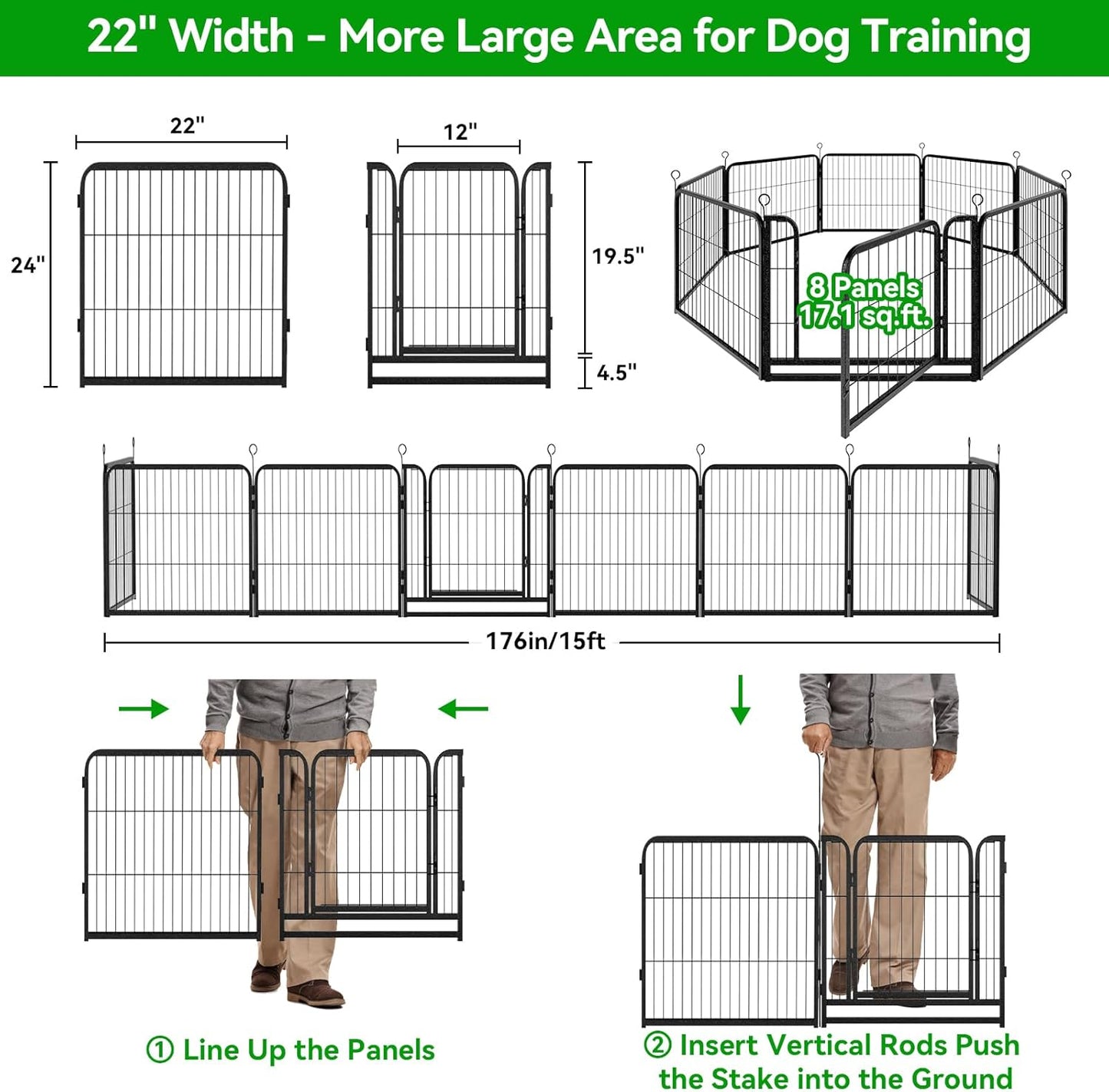 22" Width - More Large Area for Dog Training

22"

24"

12"

19.5"

4.5"

8 Panels
17.1 sq.ft.

176in/15ft

① Line Up the Panels

② Insert Vertical Rods Push the Stake into the Ground