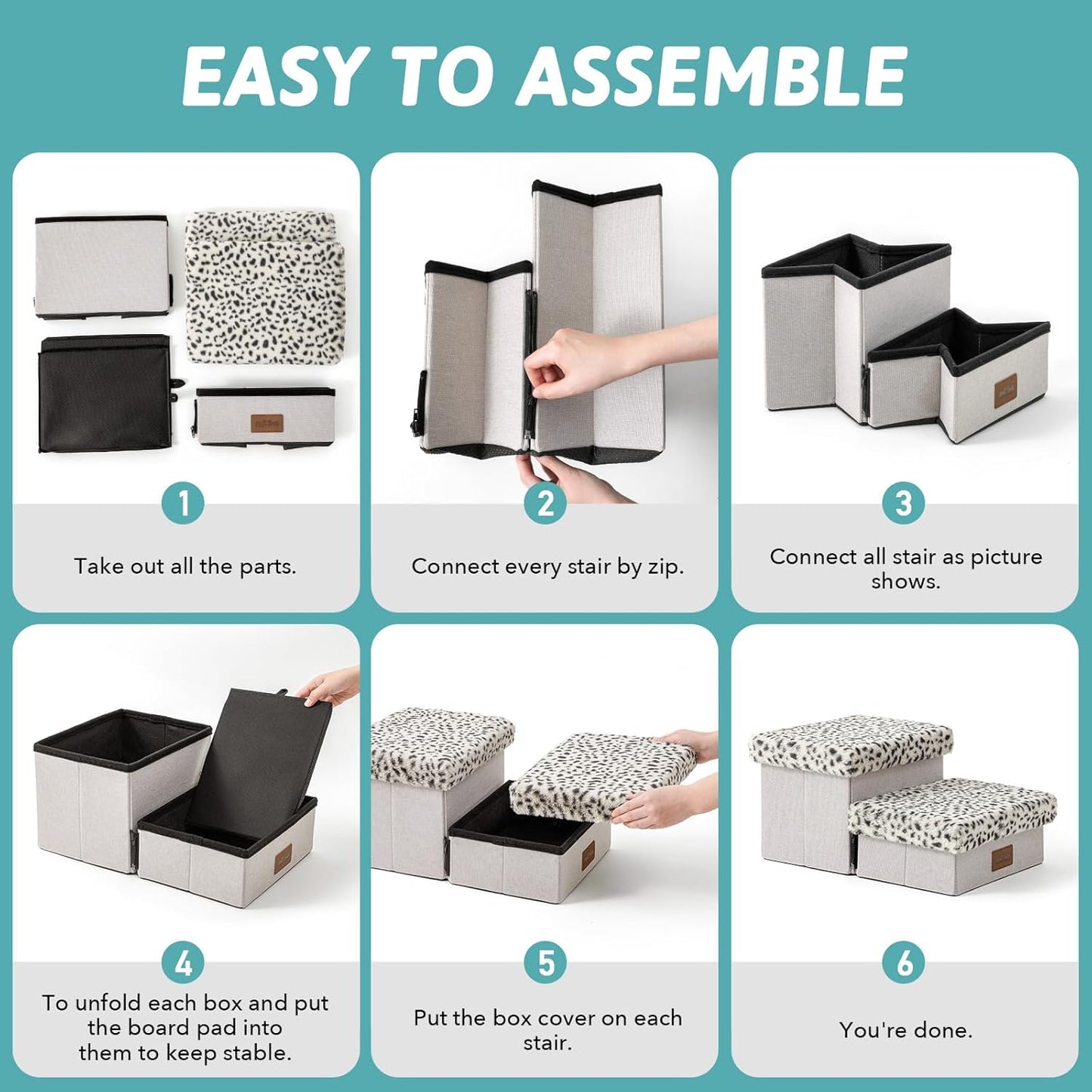 EASY TO ASSEMBLE

1

Take out all the parts.

2

Connect every stair by zip.

3

Connect all stair as picture shows.

4

To unfold each box and put the board pad into them to keep stable.

5

Put the box cover on each stair.

6

You're done.