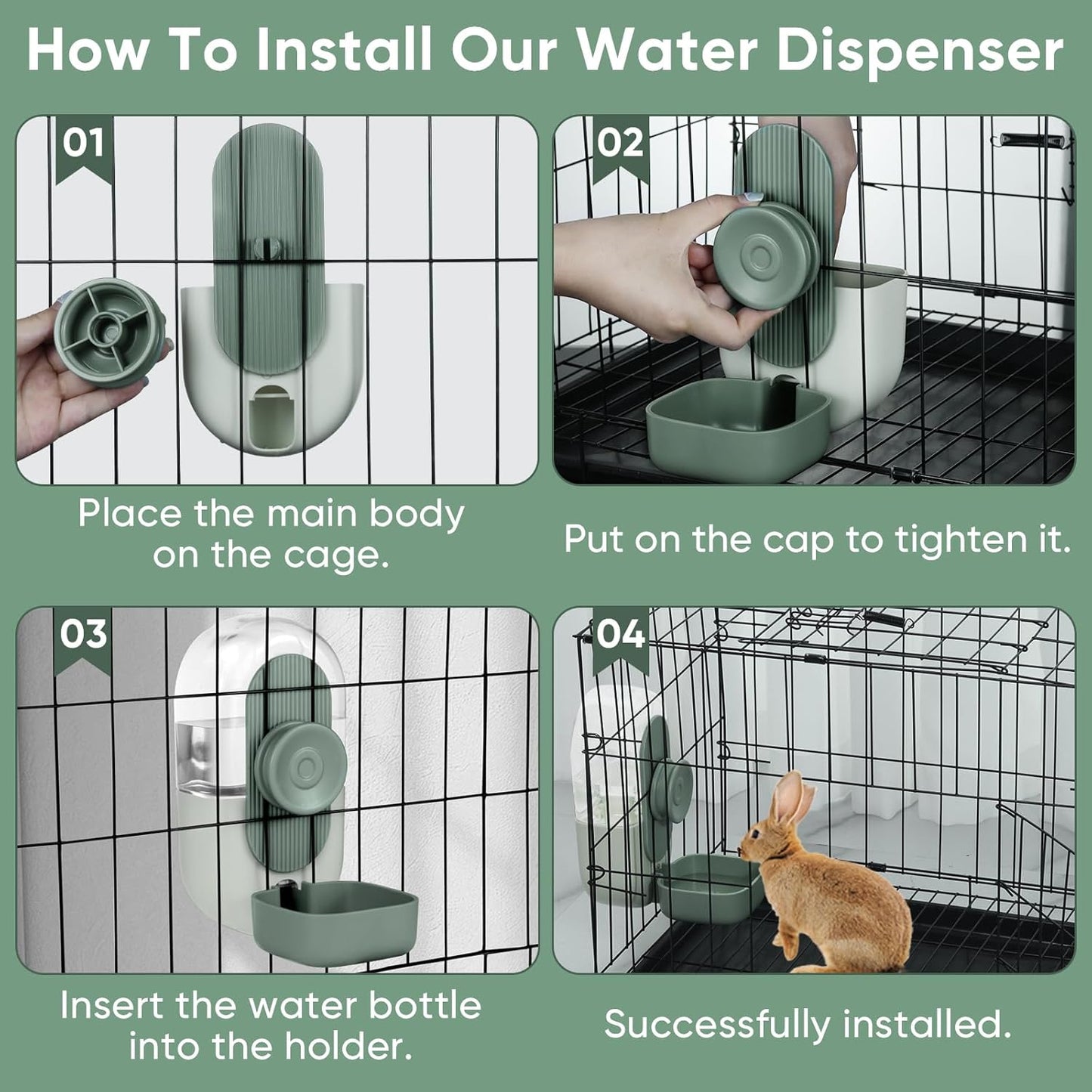 How To Install Our Water Dispenser

01

Place the main body on the cage.

02

Put on the cap to tighten it.

03

Insert the water bottle into the holder.

04

Successfully installed.