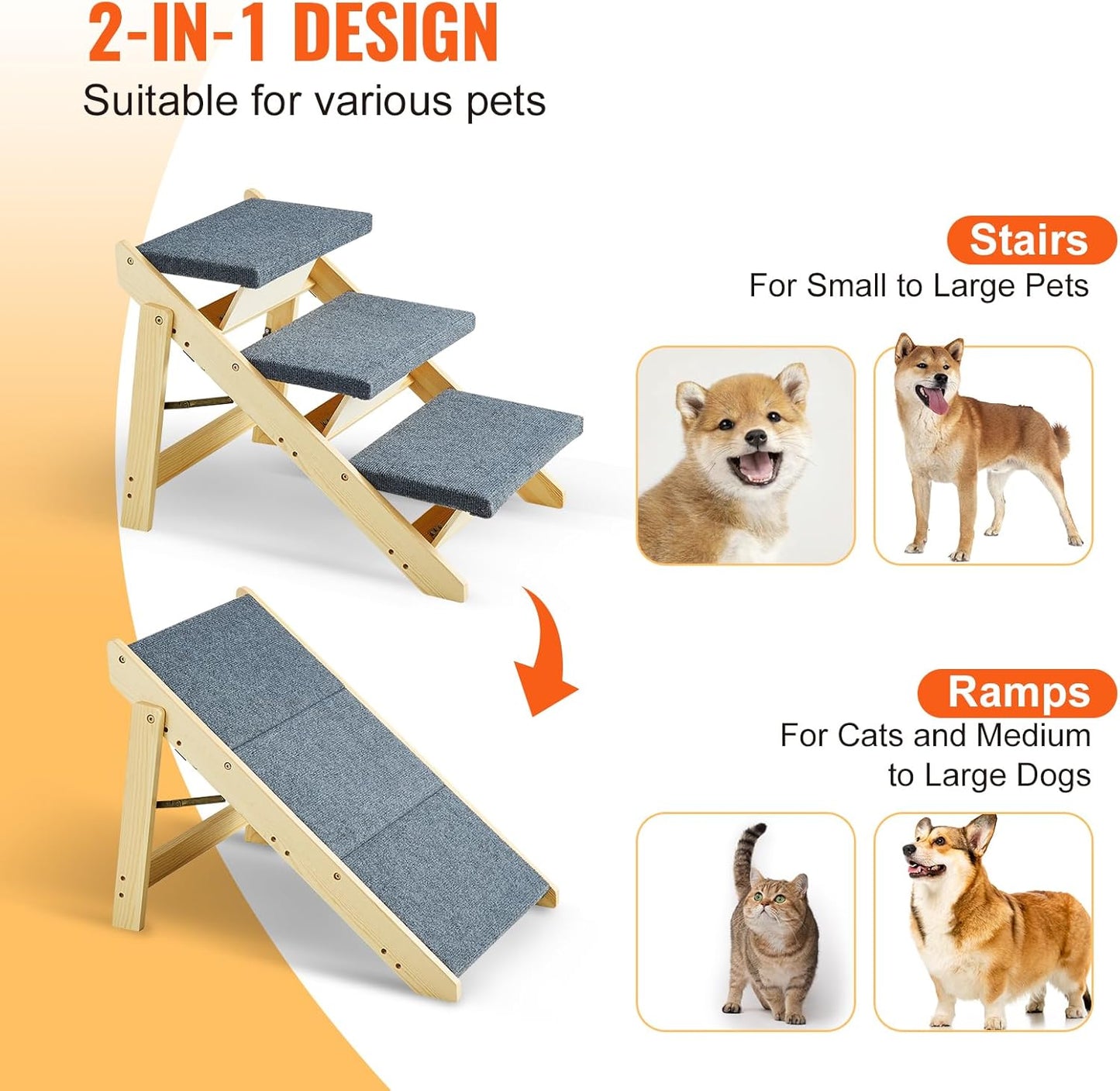 2-IN-1 DESIGN
Suitable for various pets

Stairs
For Small to Large Pets

Ramps
For Cats and Medium to Large Dogs