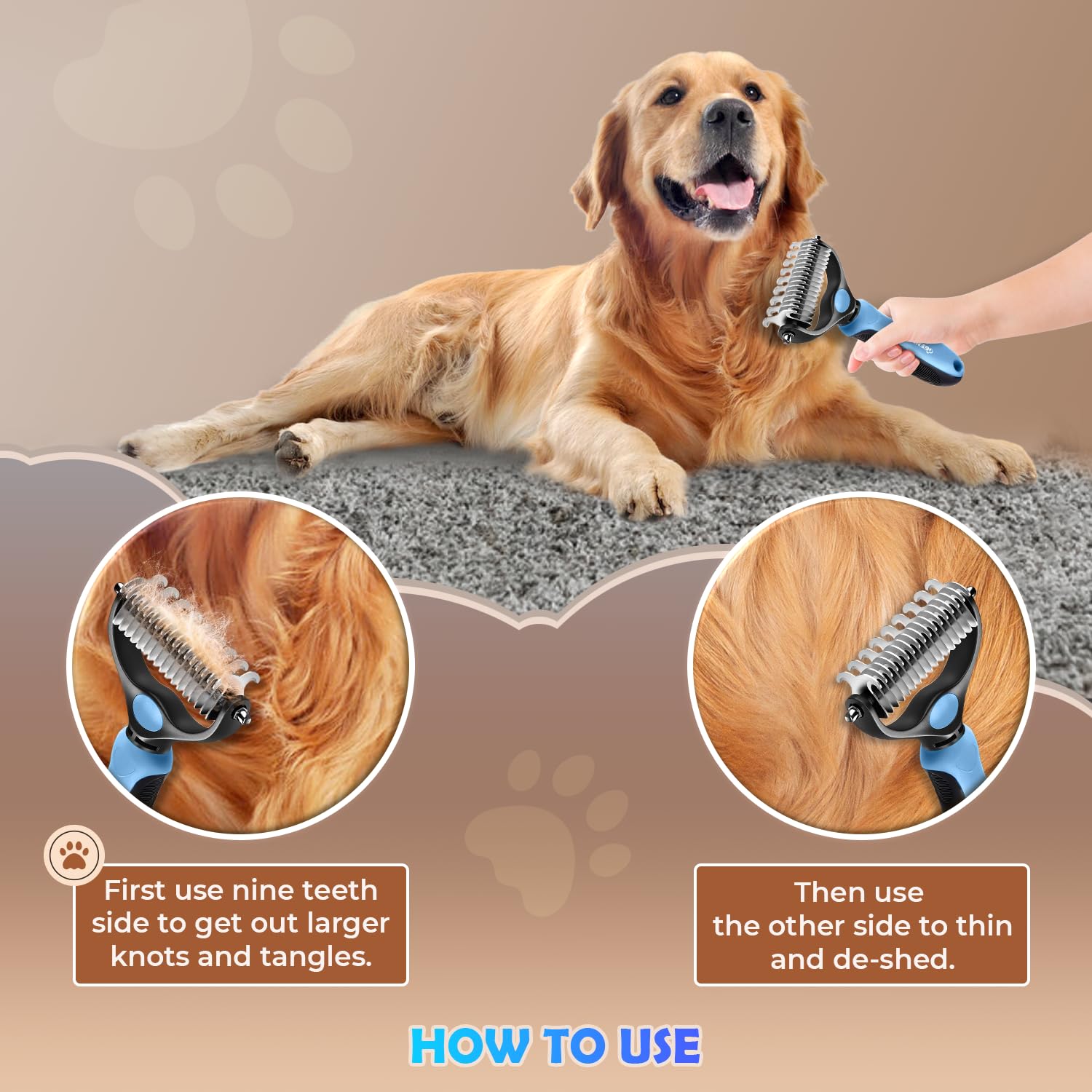 First use nine teeth side to get out larger knots and tangles.

Then use the other side to thin and de-shed.

HOW TO USE