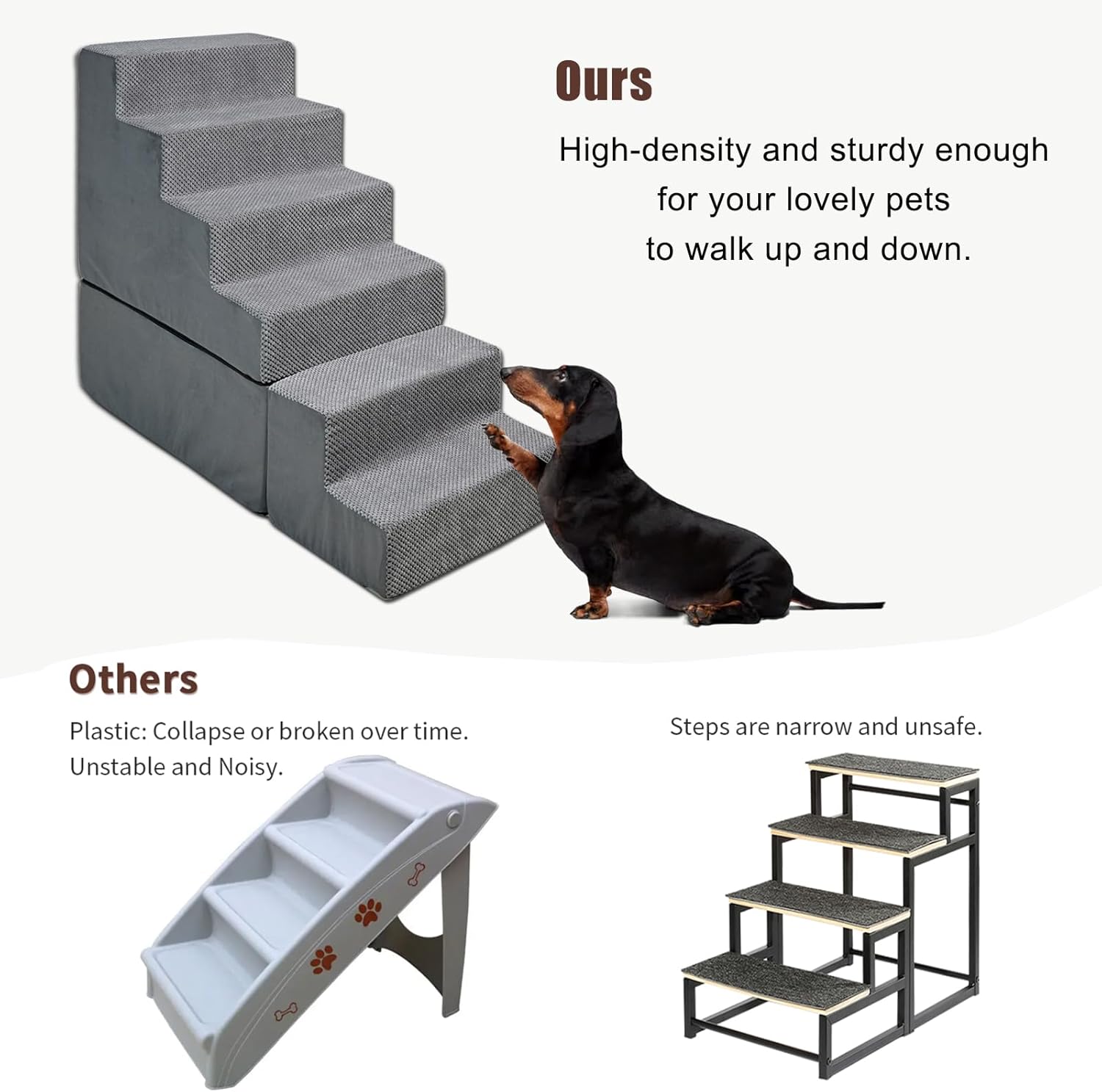 Ours

High-density and sturdy enough for your lovely pets to walk up and down.

Others

Plastic: Collapse or broken over time. Unstable and Noisy.

Steps are narrow and unsafe.