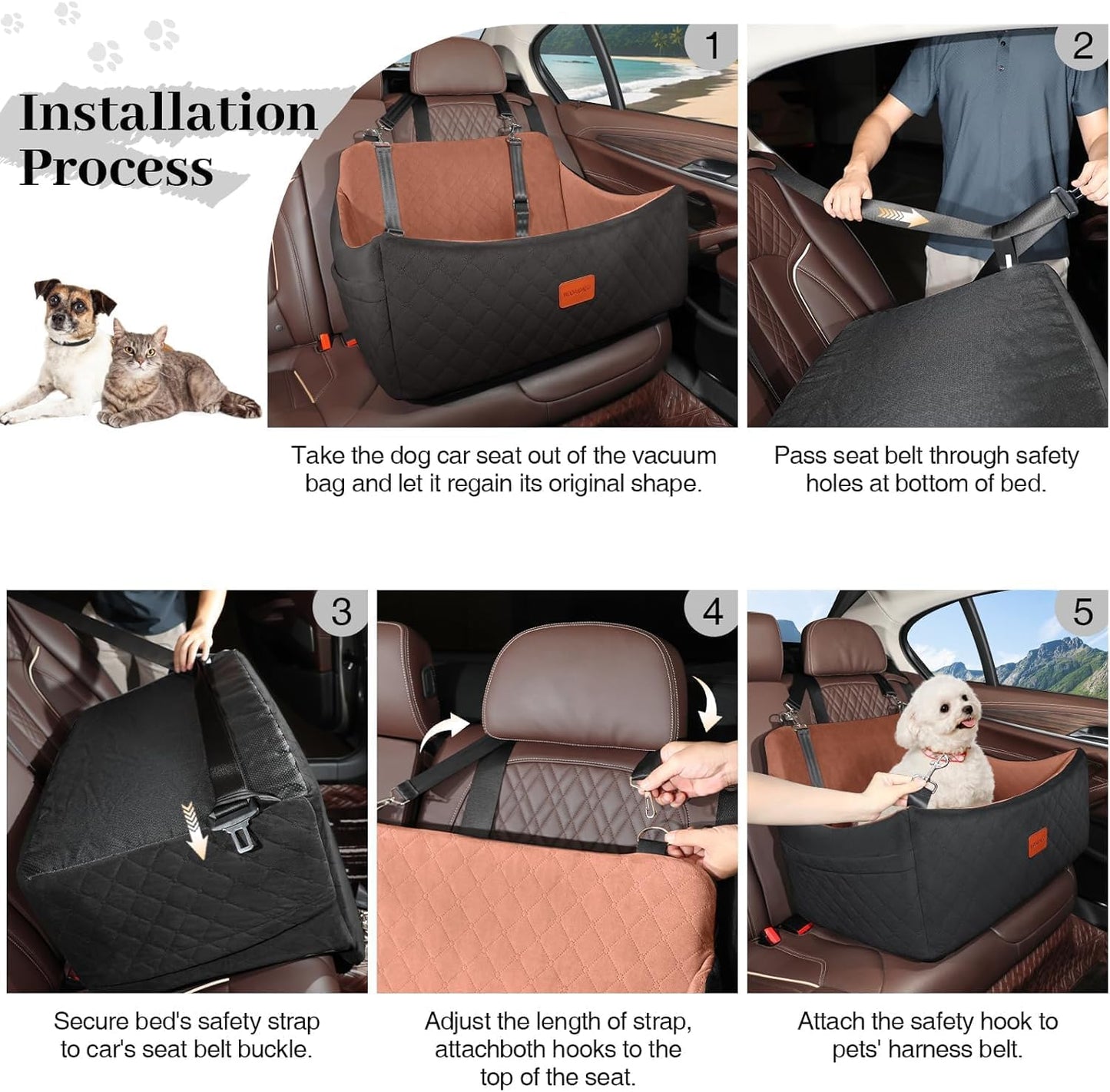 Installation Process

1

Take the dog car seat out of the vacuum bag and let it regain its original shape.

2

Pass seat belt through safety holes at bottom of bed.

3

Secure bed's safety strap to car's seat belt buckle.

4

Adjust the length of strap, attachboth hooks to the top of the seat.

5

Attach the safety hook to pets' harness belt.