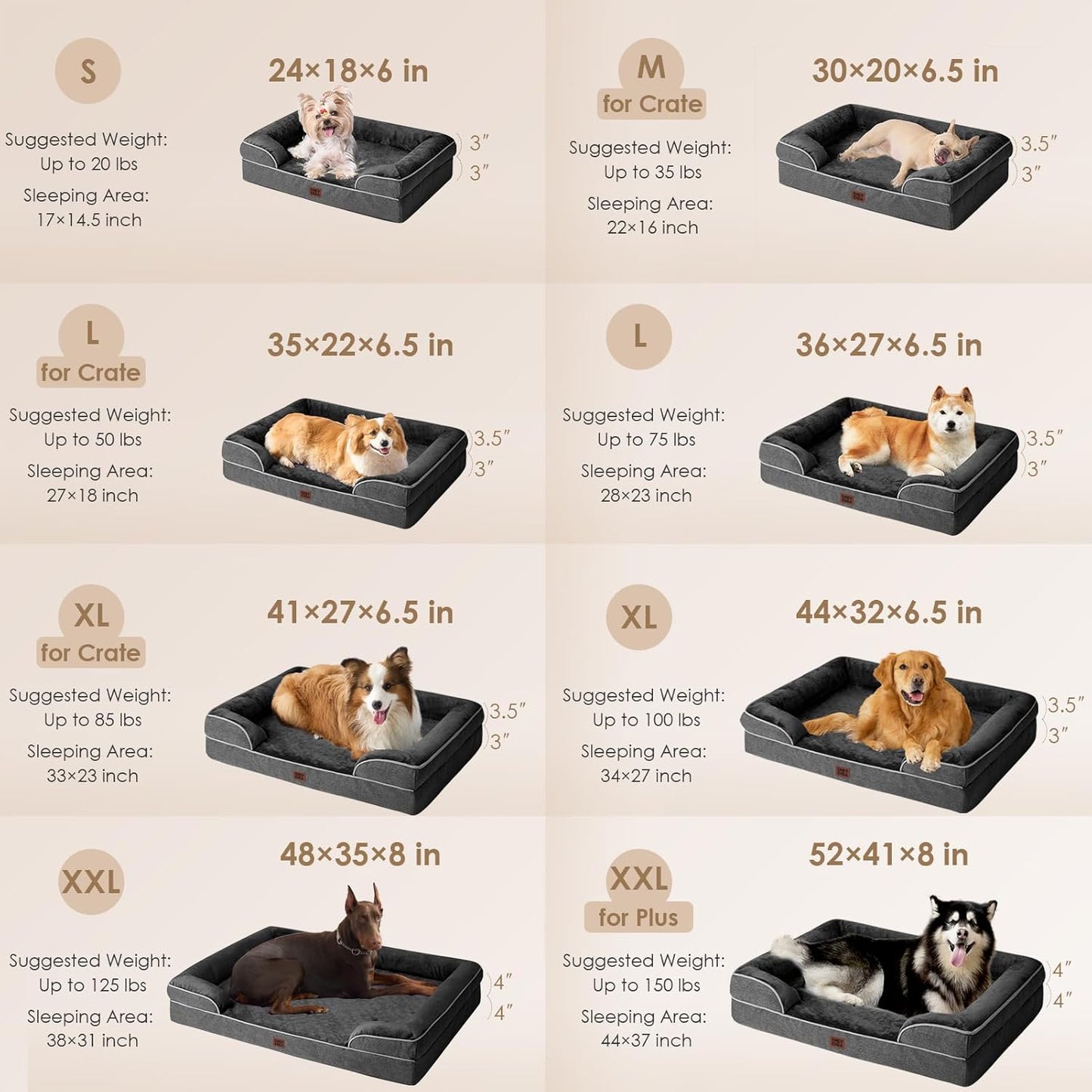 S

24×18×6 in

Suggested Weight:
Up to 20 lbs

Sleeping Area:
17×14.5 inch

3″
3″

M
for Crate

30×20×6.5 in

Suggested Weight:
Up to 35 lbs

Sleeping Area:
22×16 inch

3.5″
3″

L
for Crate

35×22×6.5 in

Suggested Weight:
Up to 50 lbs

Sleeping Area:
27×18 inch

3.5″
3″

L

36×27×6.5 in

Suggested Weight:
Up to 75 lbs

Sleeping Area:
28×23 inch

3.5″
3″

XL
for Crate

41×27×6.5 in

Suggested Weight:
Up to 85 lbs

Sleeping Area:
33×23 inch

3.5″
3″

XL

44×32×6.5 in

Suggested Weight:
Up to 100 lbs

Sleeping Area:
34×27 inch

3.5″
3″

XXL

48×35×8 in

Suggested Weight:
Up to 125 lbs

Sleeping Area:
38×31 inch

4″
4″

XXL
for Plus

52×41×8 in

Suggested Weight:
Up to 150 lbs

Sleeping Area:
44×37 inch

4″
4″