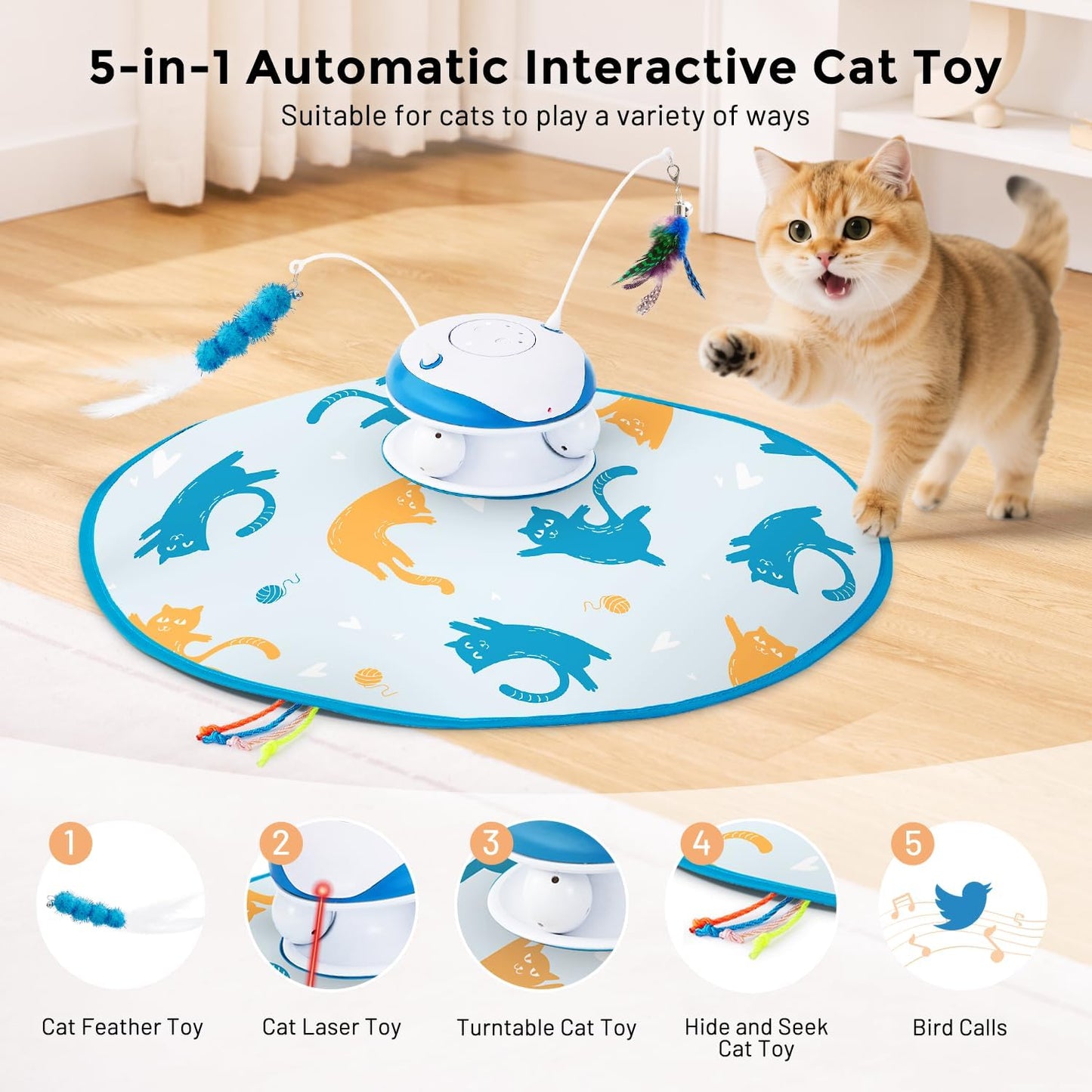 5-in-1 Automatic Interactive Cat Toy

Suitable for cats to play a variety of ways

1
Cat Feather Toy

2
Cat Laser Toy

3
Turntable Cat Toy

4
Hide and Seek Cat Toy

5
Bird Calls