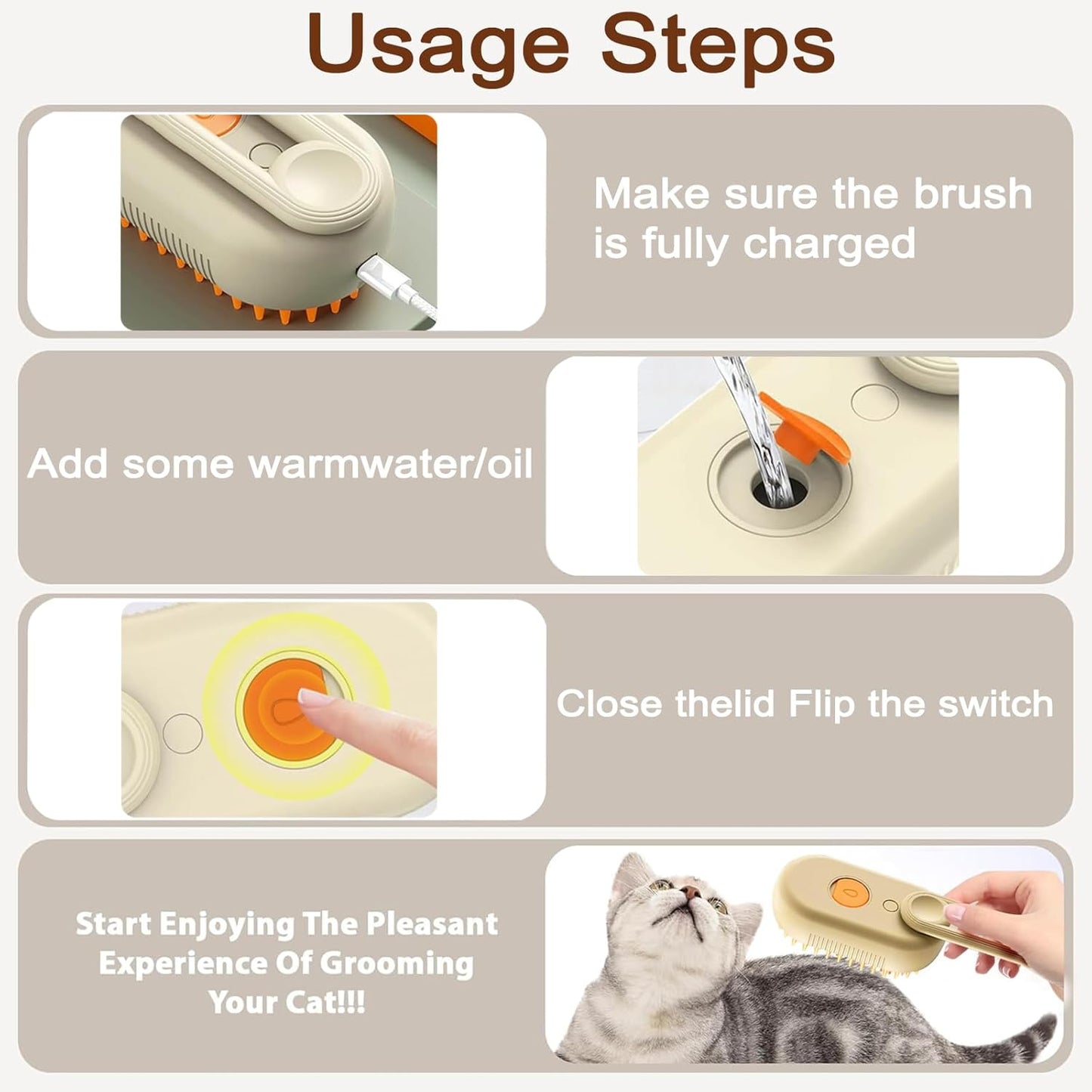 Usage Steps

Make sure the brush is fully charged

Add some warmwater/oil

Close thelid Flip the switch

Start Enjoying The Pleasant Experience Of Grooming Your Cat!!!