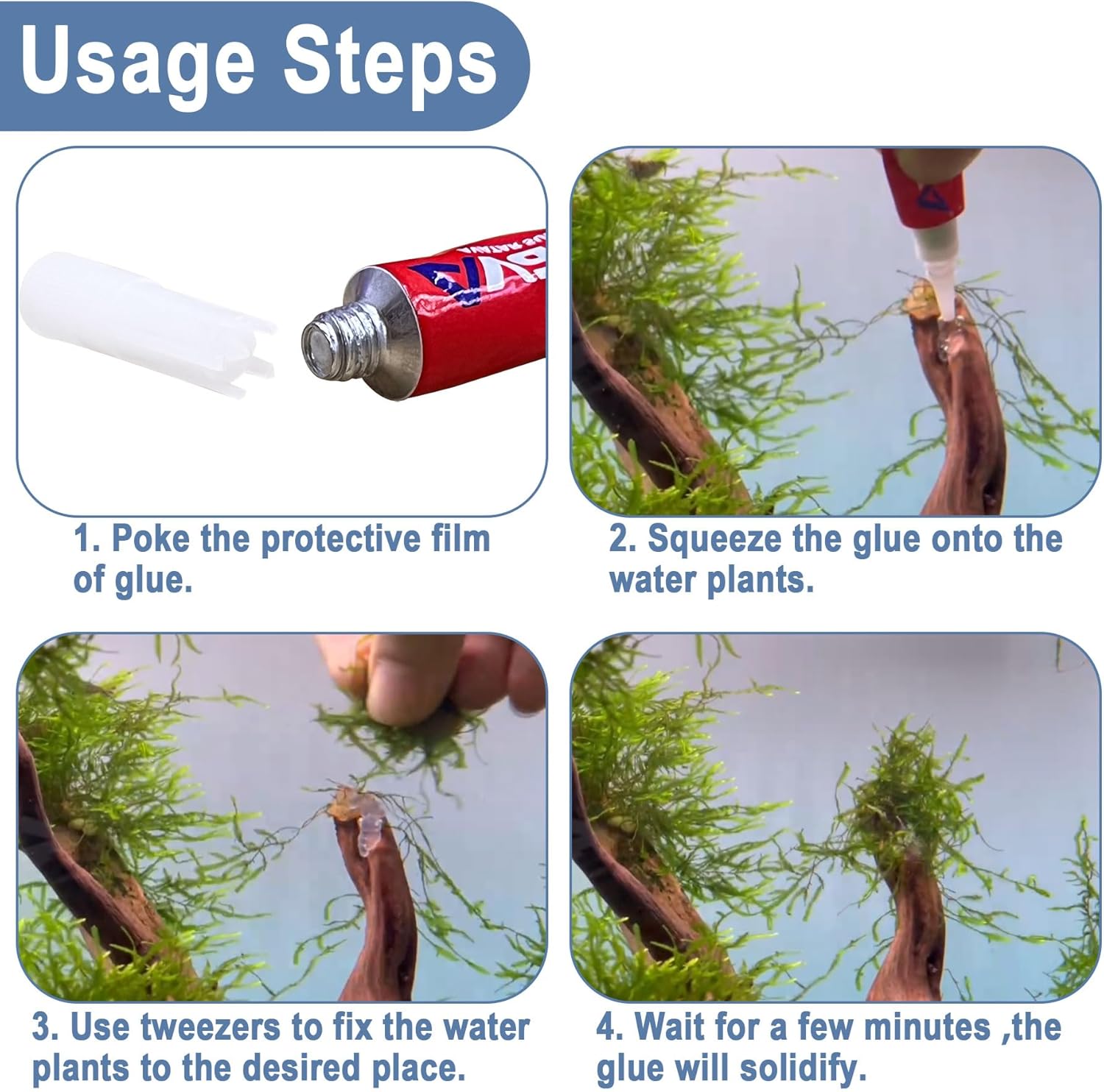 Usage Steps

1. Poke the protective film of glue.

2. Squeeze the glue onto the water plants.

3. Use tweezers to fix the water plants to the desired place.

4. Wait for a few minutes ,the glue will solidify.