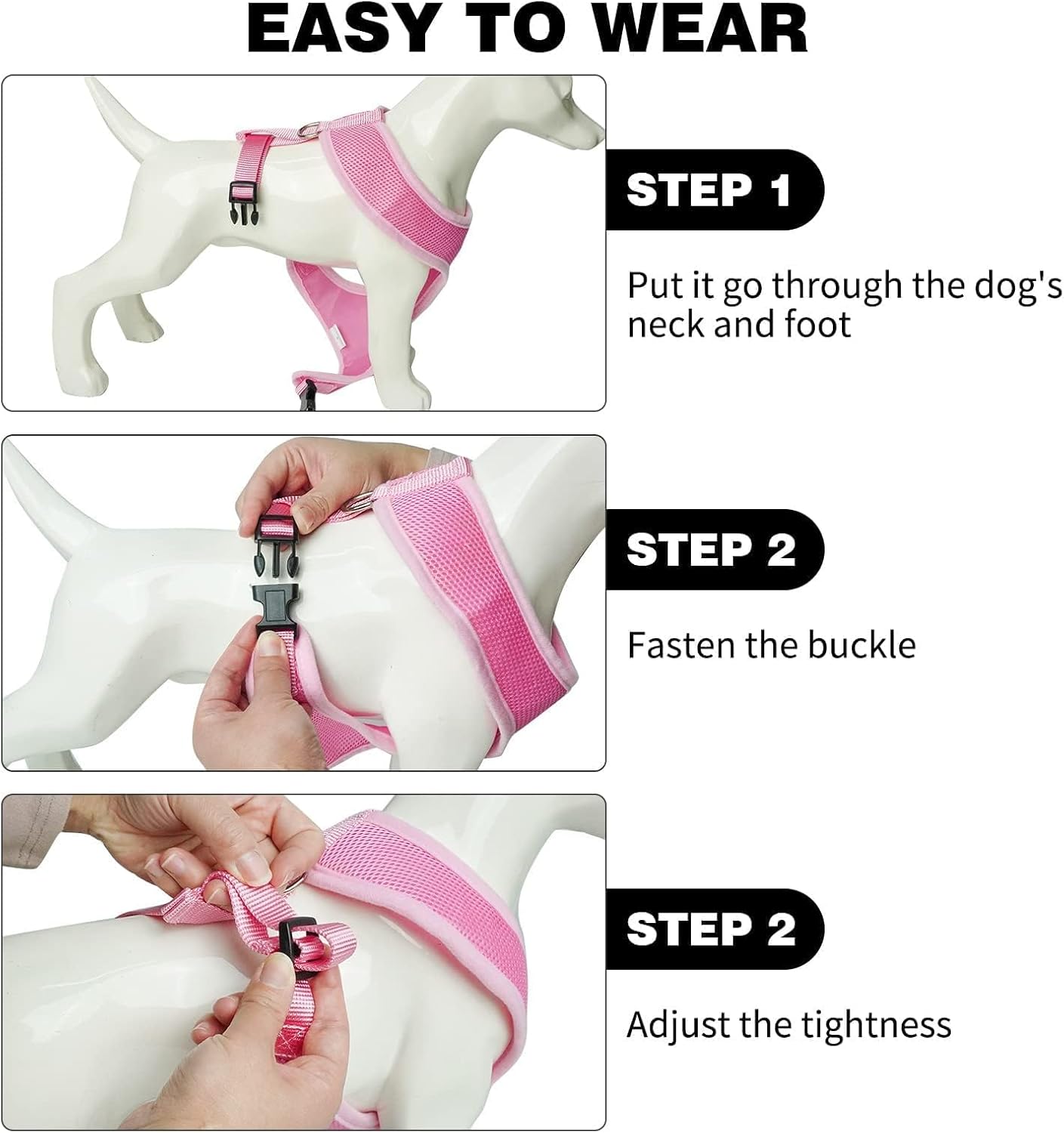 EASY TO WEAR

STEP 1

Put it go through the dog's neck and foot

STEP 2

Fasten the buckle

STEP 2

Adjust the tightness