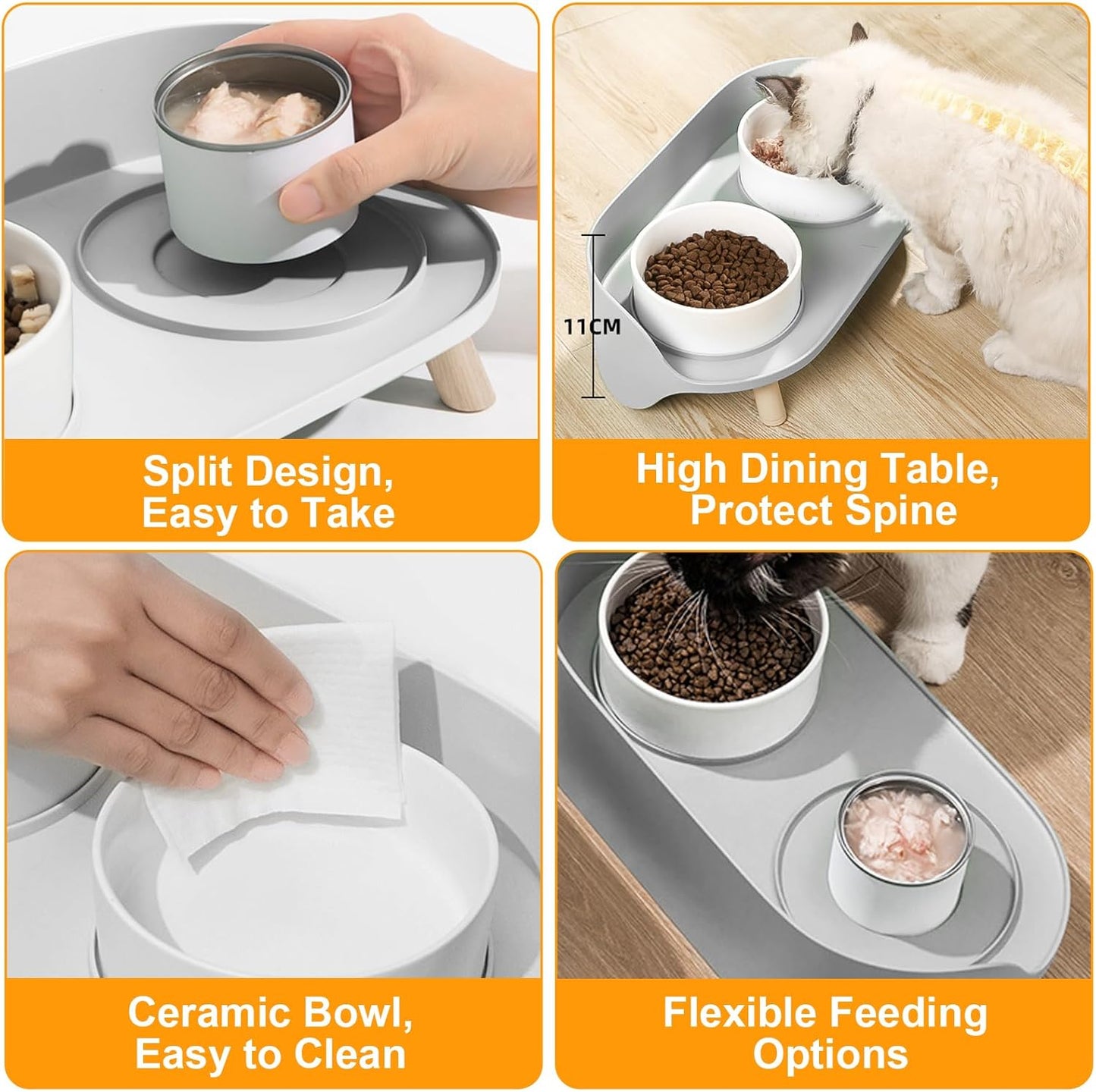 Split Design, Easy to Take

11CM

High Dining Table, Protect Spine

Ceramic Bowl, Easy to Clean

Flexible Feeding Options