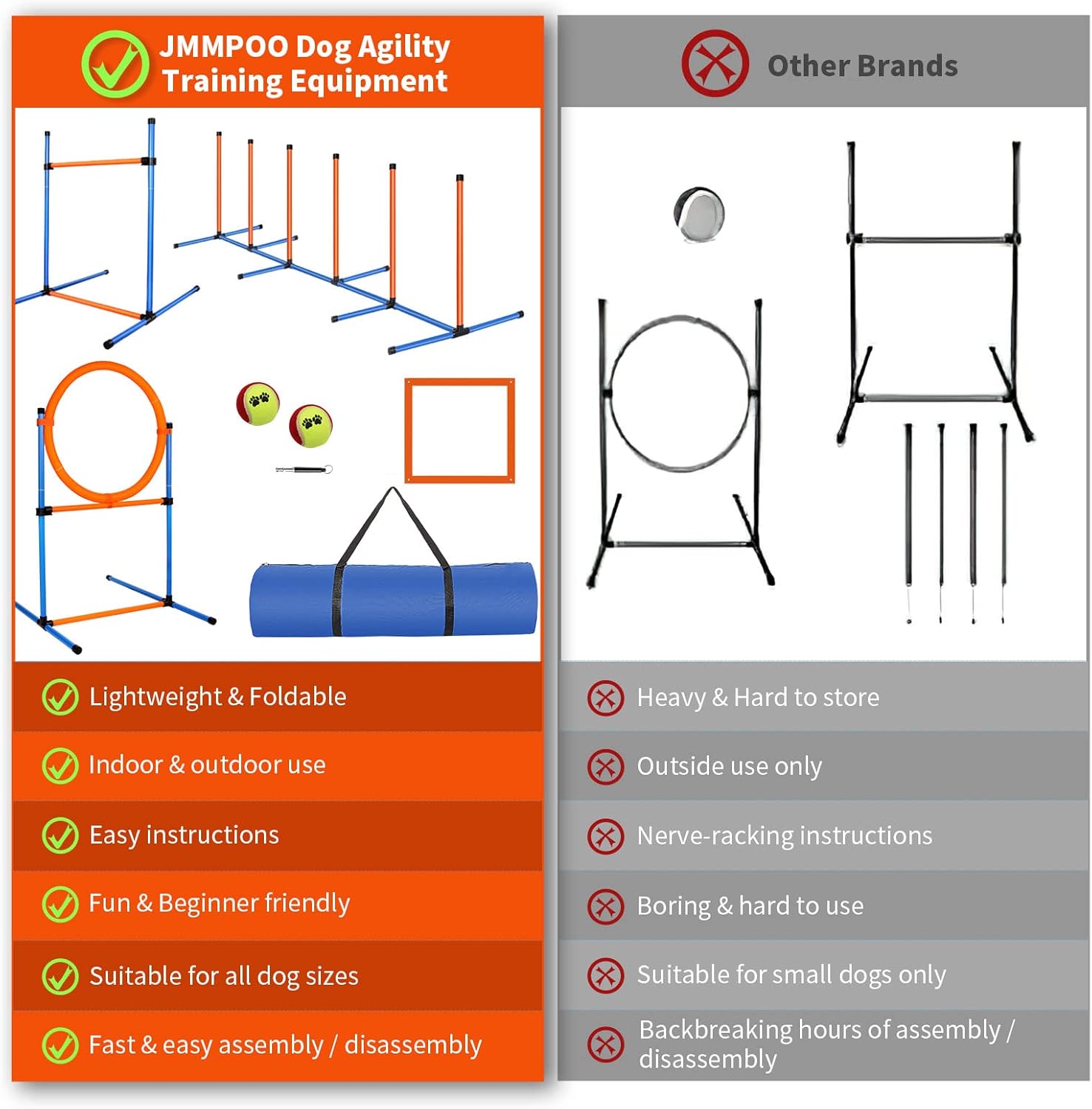 JMMPOO Dog Agility Training Equipment

Lightweight & Foldable

Indoor & outdoor use

Easy instructions

Fun & Beginner friendly

Suitable for all dog sizes

Fast & easy assembly / disassembly

Other Brands

Heavy & Hard to store

Outside use only

Nerve-racking instructions

Boring & hard to use

Suitable for small dogs only

Backbreaking hours of assembly / disassembly