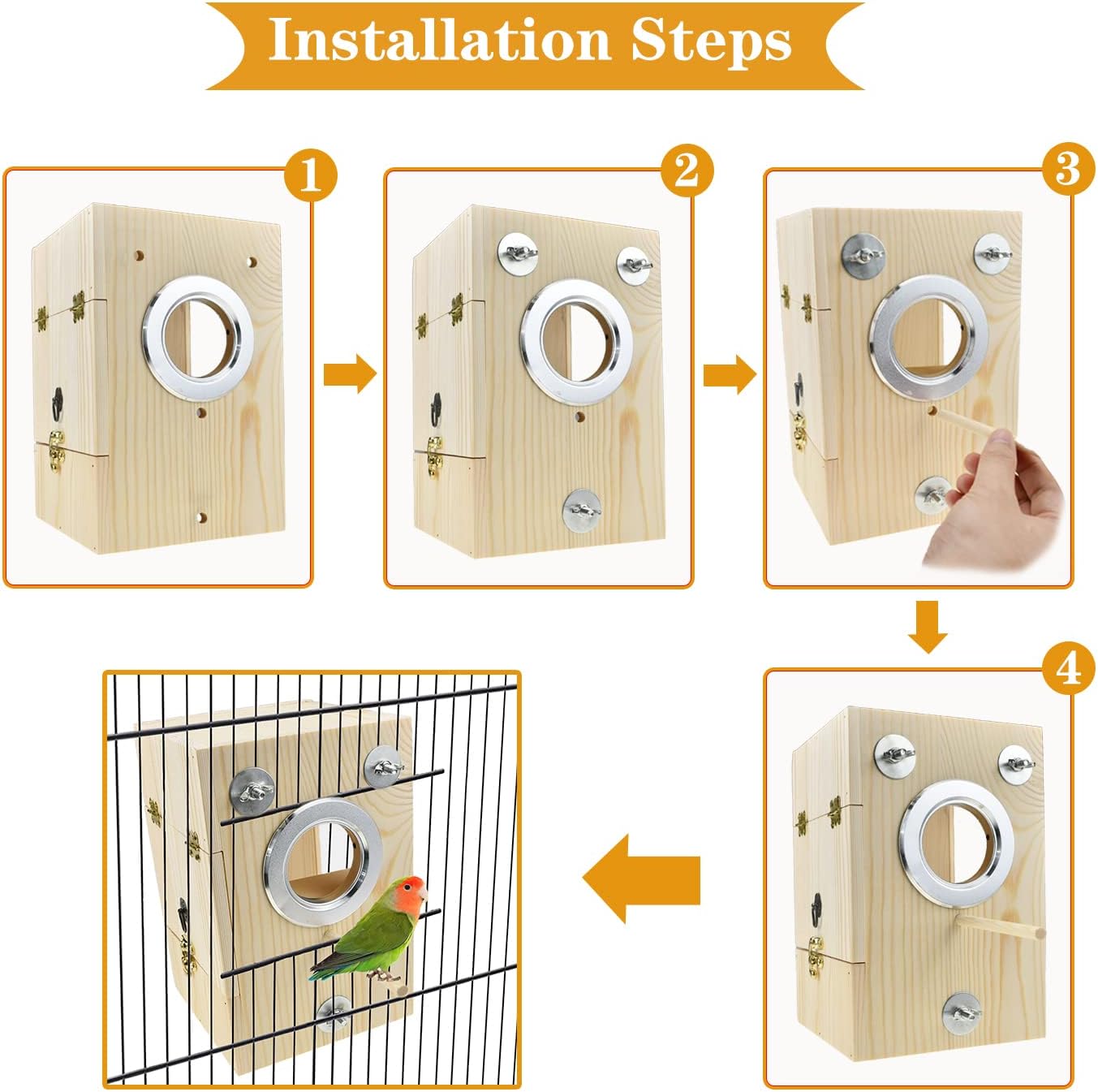 Installation Steps

1

2

3

4