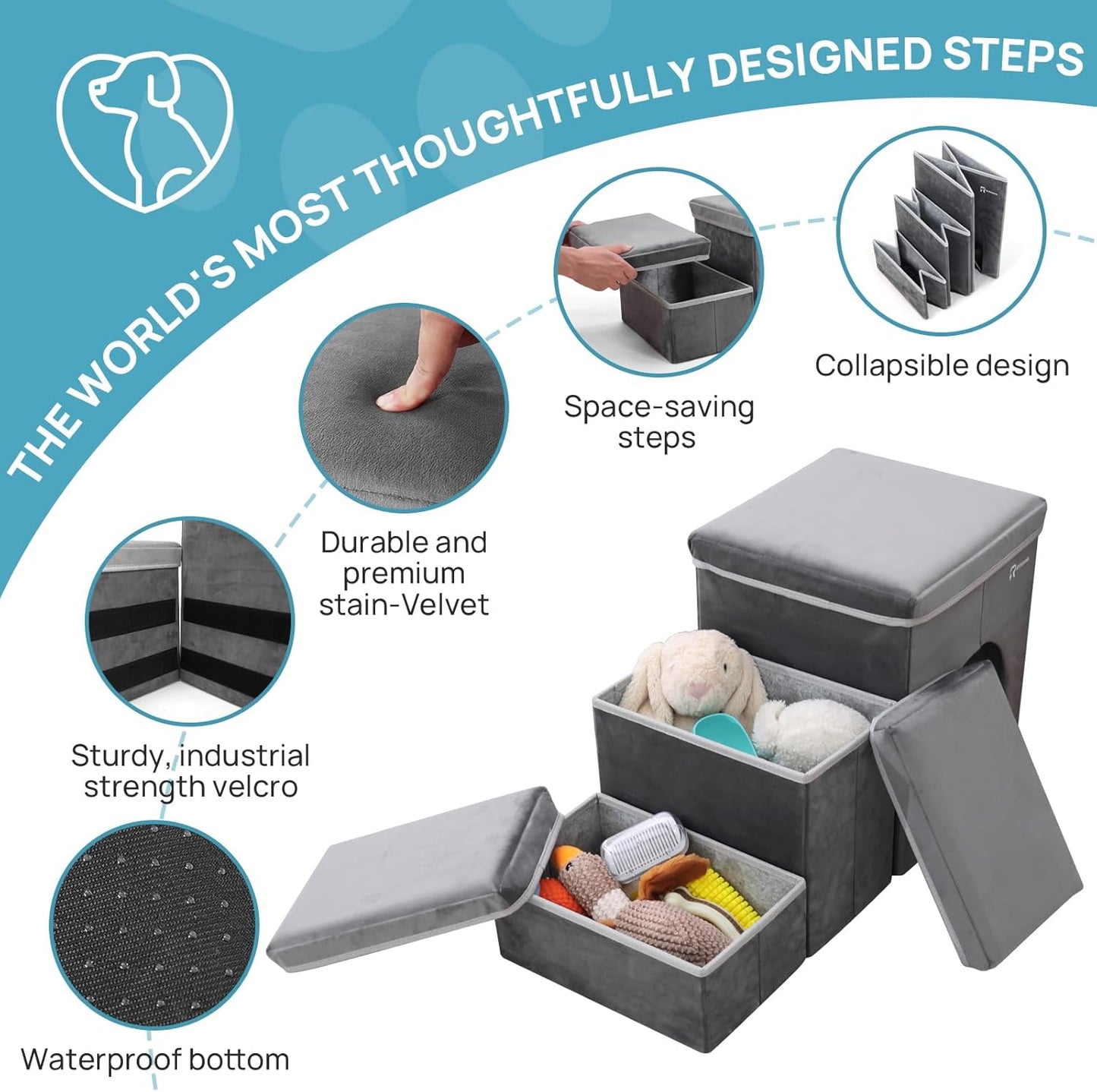 THE WORLD'S MOST THOUGHTFULLY DESIGNED STEPS

Collapsible design

Space-saving steps

Durable and premium stain-Velvet

Sturdy, industrial strength velcro

Waterproof bottom