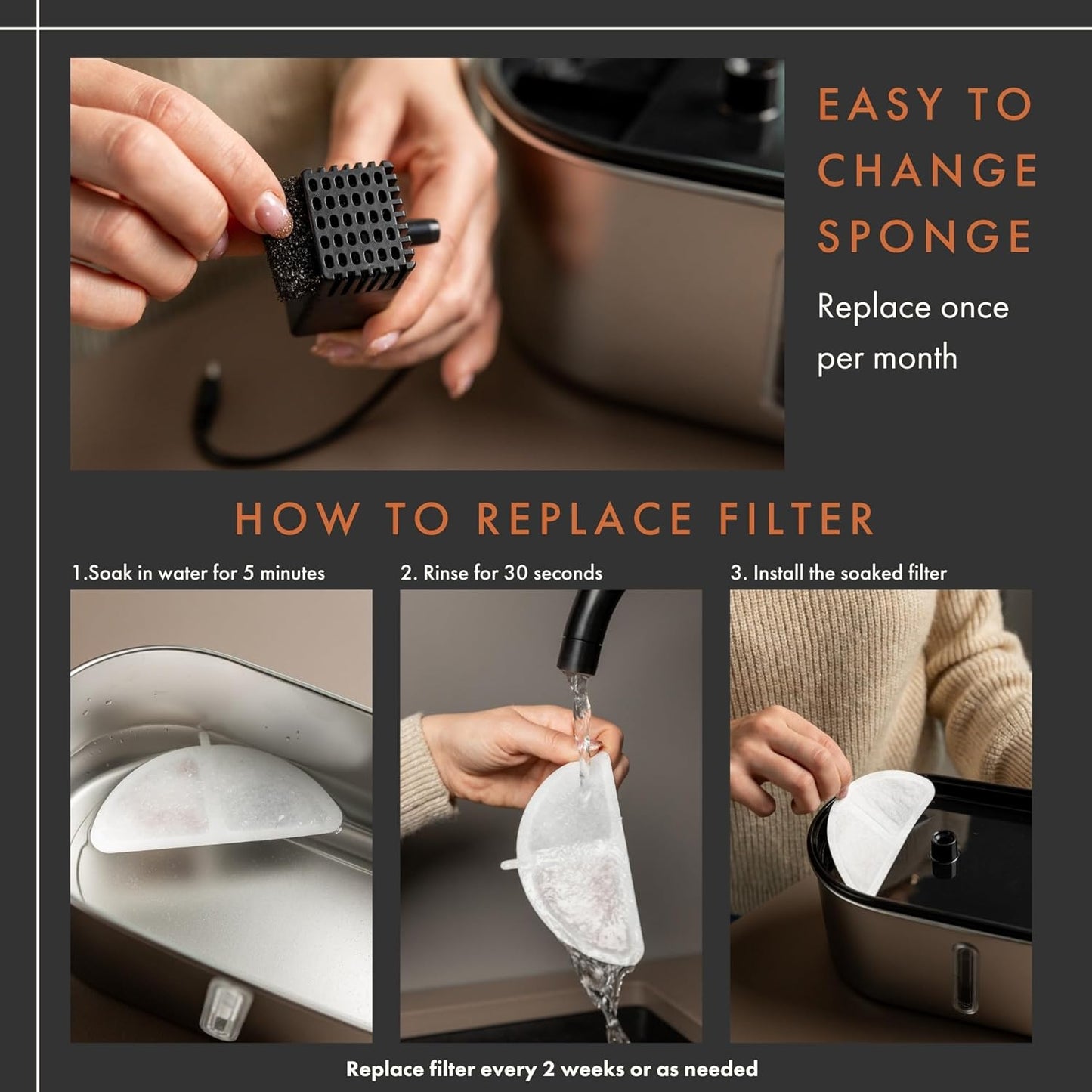 EASY TO CHANGE SPONGE

Replace once per month

HOW TO REPLACE FILTER

1.Soak in water for 5 minutes

2. Rinse for 30 seconds

3. Install the soaked filter

Replace filter every 2 weeks or as needed