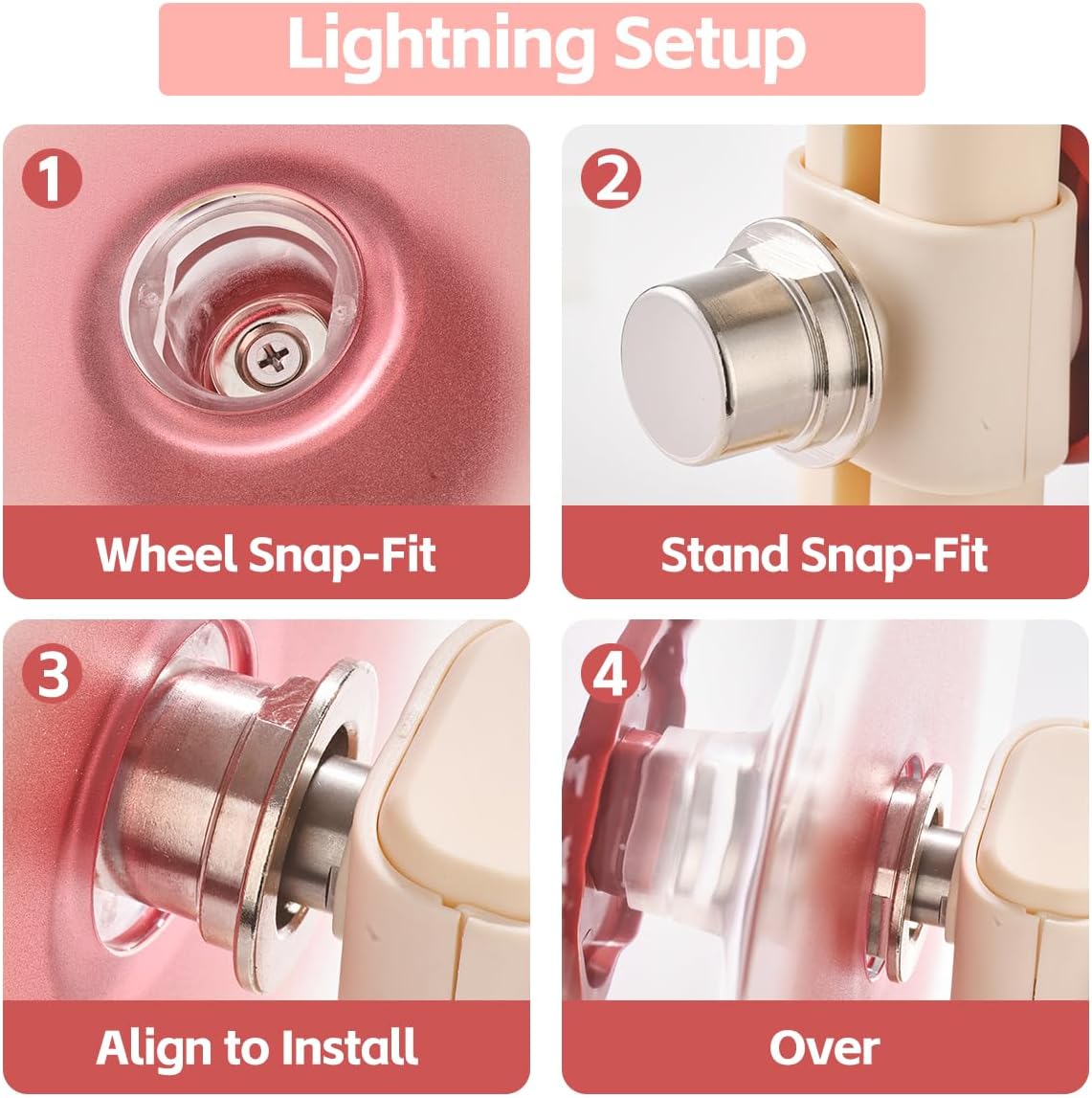 Lightning Setup

1

Wheel Snap-Fit

2

Stand Snap-Fit

3

Align to Install

4

Over