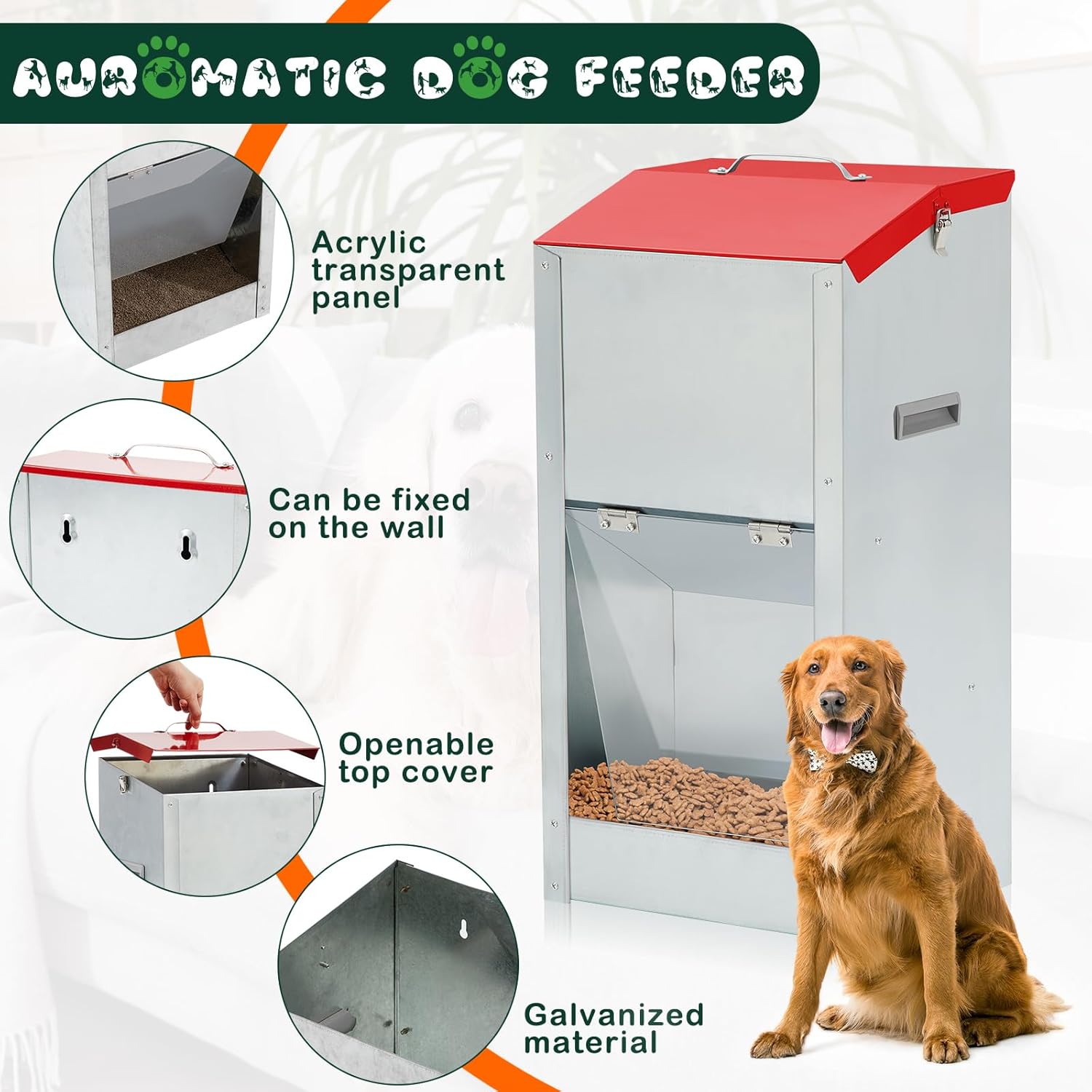 AUROMATIC DOG FEEDER

Acrylic transparent panel

Can be fixed on the wall

Openable top cover

Galvanized material