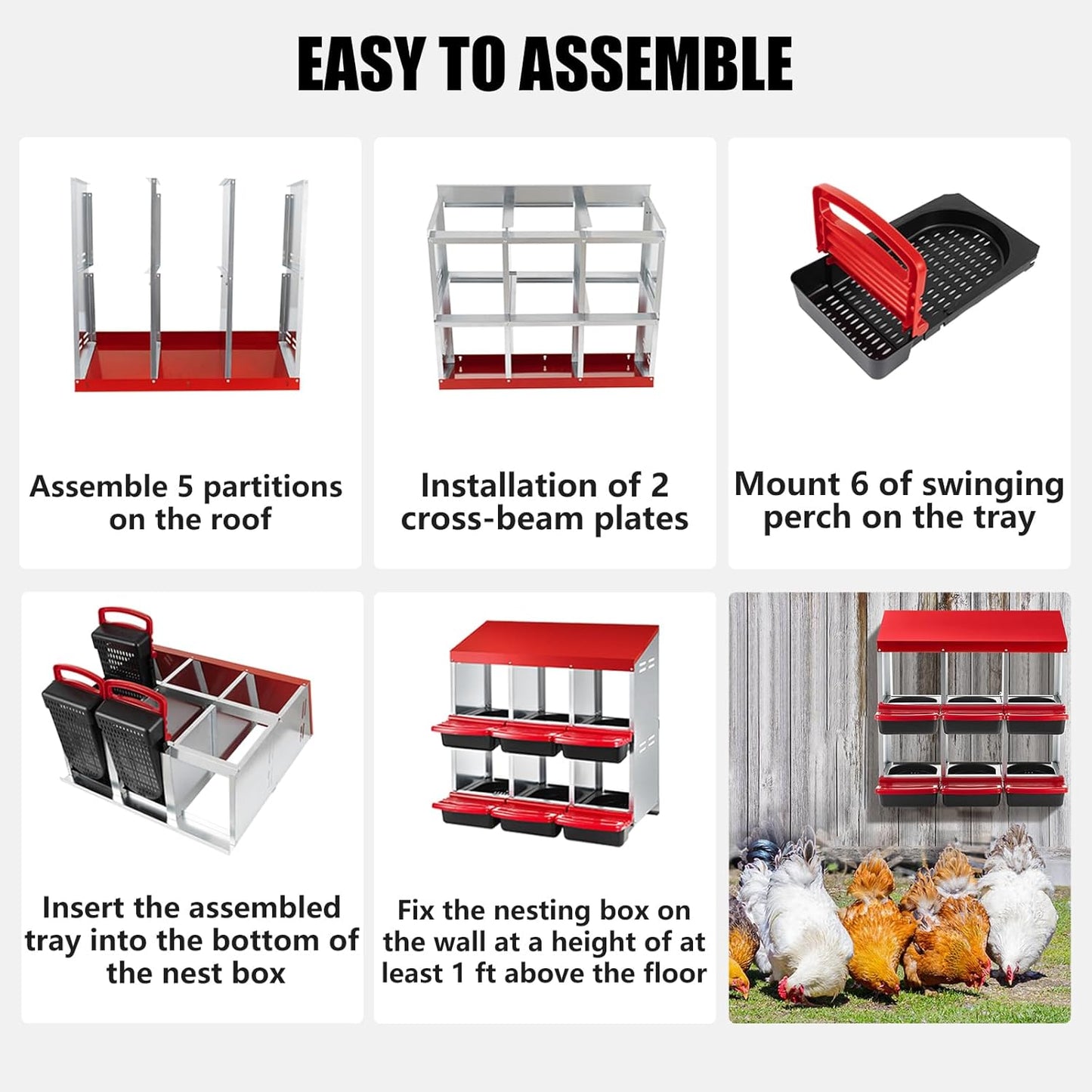 EASY TO ASSEMBLE

Assemble 5 partitions on the roof

Installation of 2 cross-beam plates

Mount 6 of swinging perch on the tray

Insert the assembled tray into the bottom of the nest box

Fix the nesting box on the wall at a height of at least 1 ft above the floor