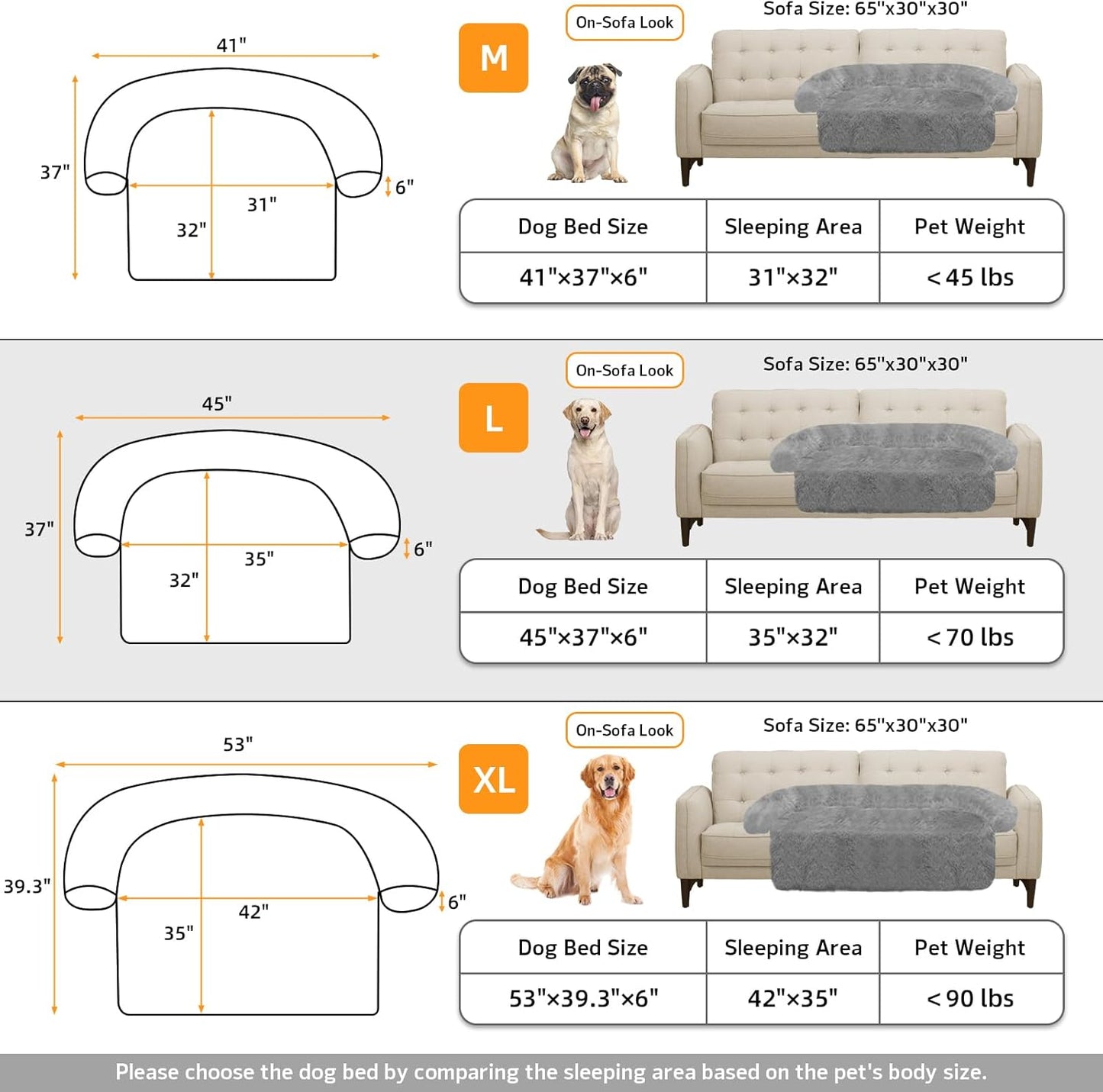 41"

37"

31"

32"

6"

M

On-Sofa Look

Sofa Size: 65"x30"x30"

| Dog Bed Size | Sleeping Area | Pet Weight |
|---|---|---|
| 41"×37"×6" | 31"×32" | < 45 lbs |

45"

37"

35"

32"

6"

L

On-Sofa Look

Sofa Size: 65"x30"x30"

| Dog Bed Size | Sleeping Area | Pet Weight |
|---|---|---|
| 45"×37"×6" | 35"×32" | < 70 lbs |

53"

39.3"

42"

35"

6"

XL

On-Sofa Look

Sofa Size: 65"x30"x30"

| Dog Bed Size | Sleeping Area | Pet Weight |
|---|---|---|
| 53"×39.3"×6" | 42"×35" | < 90 lbs |

Please choose the dog bed by comparing the sleeping area based on the pet's body size.