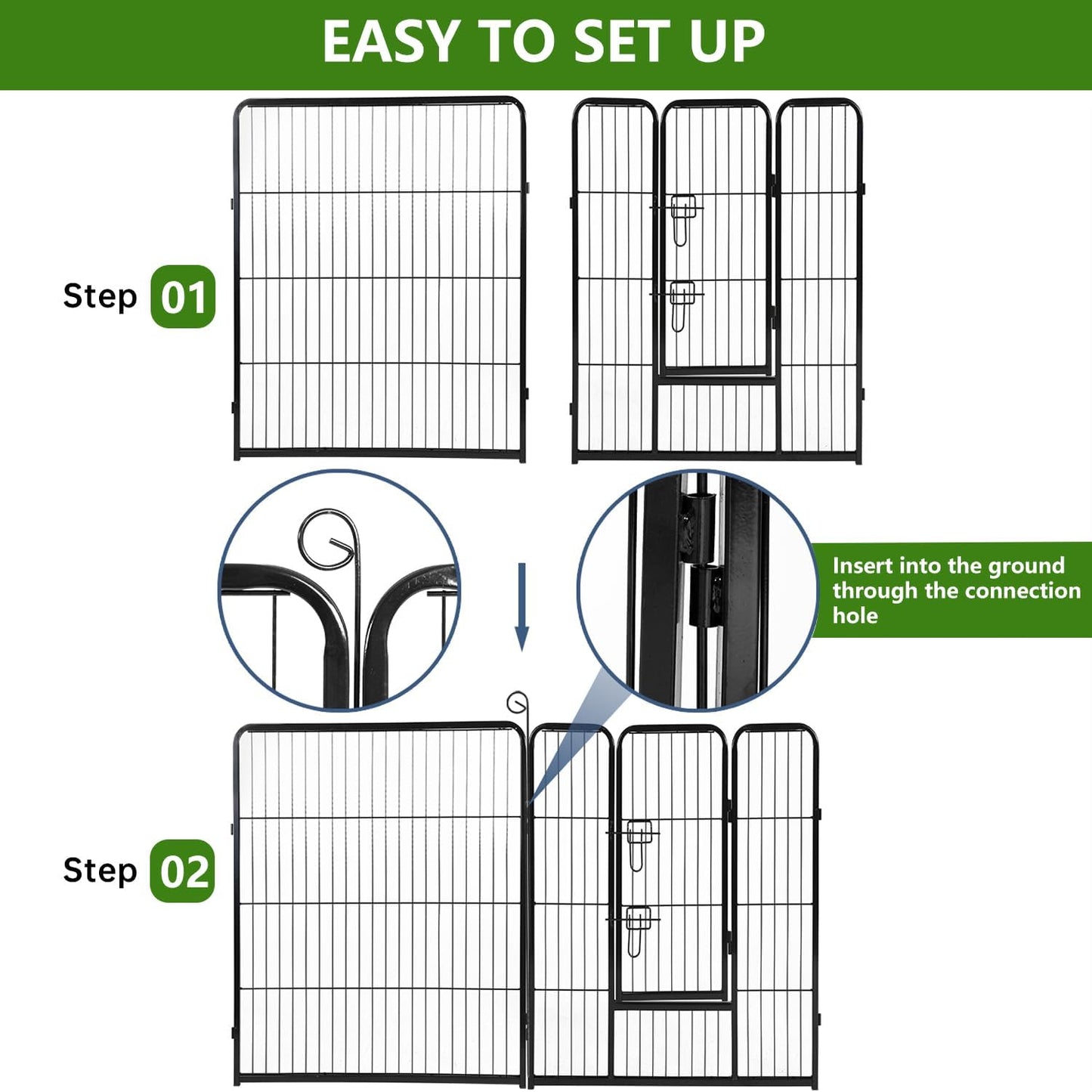 EASY TO SET UP

Step 01

Insert into the ground through the connection hole

Step 02