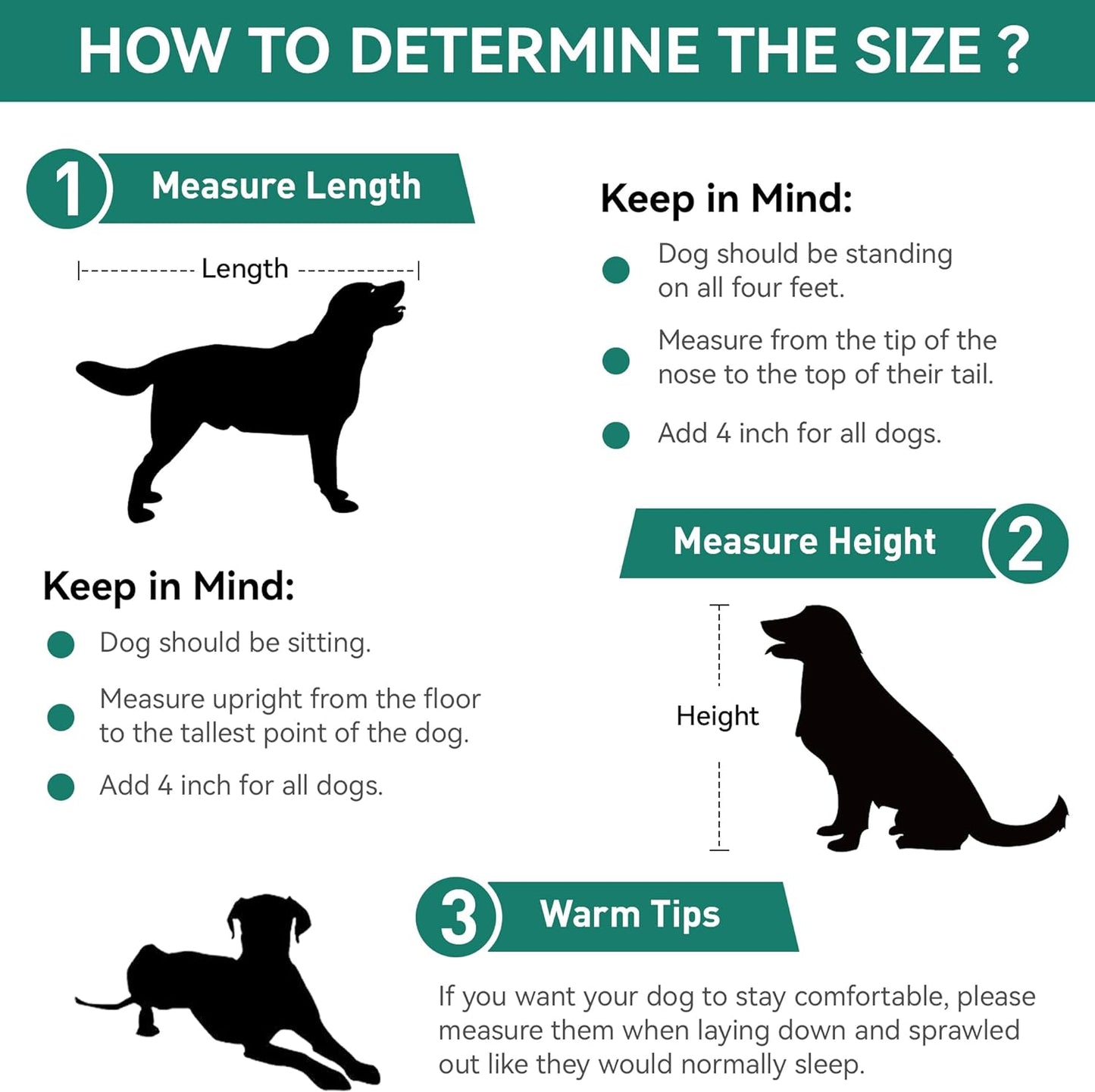 HOW TO DETERMINE THE SIZE ?

1 Measure Length

Length

Keep in Mind:
Dog should be standing on all four feet.
Measure from the tip of the nose to the top of their tail.
Add 4 inch for all dogs.

Measure Height 2

Height

Keep in Mind:
Dog should be sitting.
Measure upright from the floor to the tallest point of the dog.
Add 4 inch for all dogs.

3 Warm Tips

If you want your dog to stay comfortable, please measure them when laying down and sprawled out like they would normally sleep.