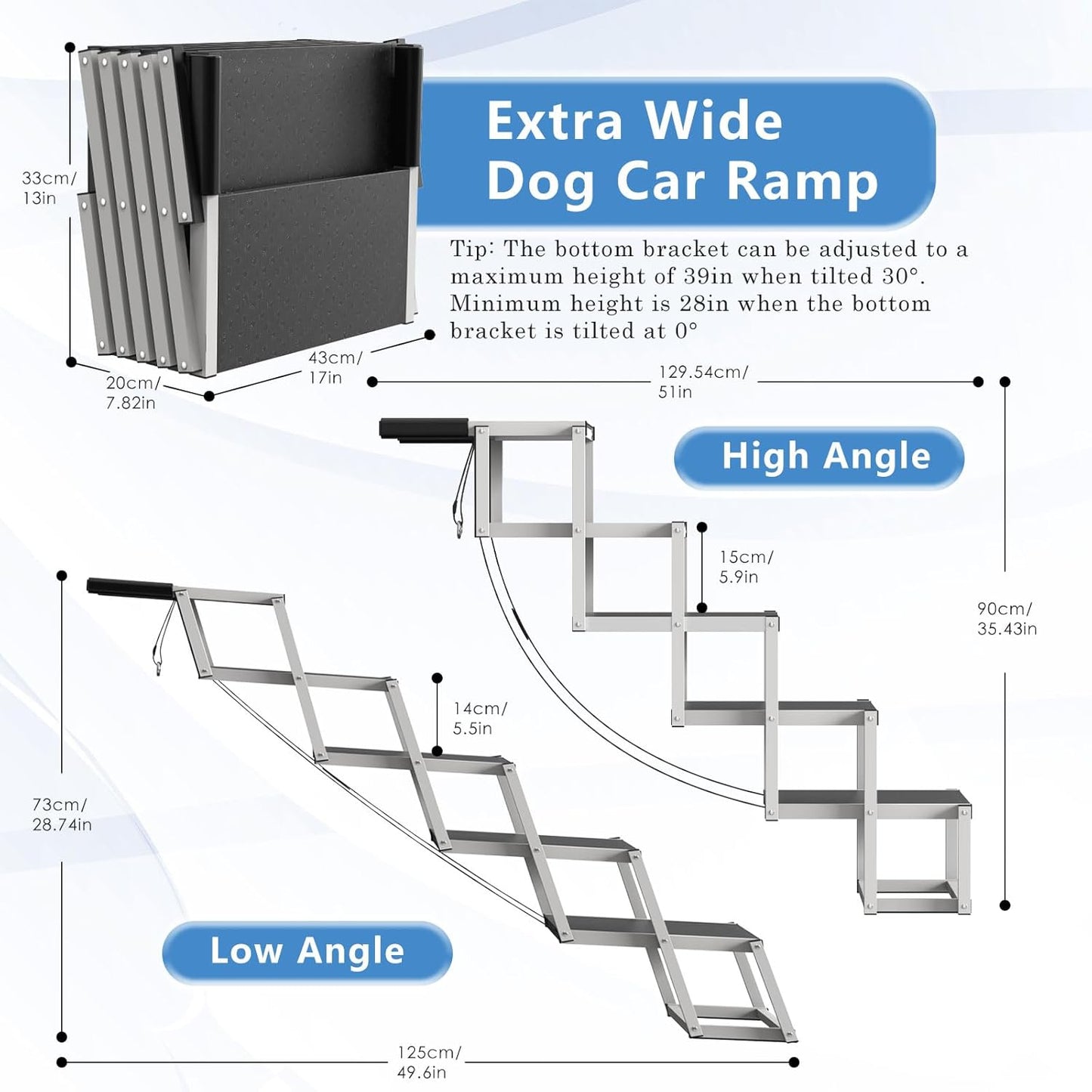 33cm/
13in

Extra Wide
Dog Car Ramp

Tip: The bottom bracket can be adjusted to a maximum height of 39in when tilted 30°. Minimum height is 28in when the bottom bracket is tilted at 0°

20cm/
7.82in

43cm/
17in

129.54cm/
51in

High Angle

15cm/
5.9in

90cm/
35.43in

14cm/
5.5in

73cm/
28.74in

Low Angle

125cm/
49.6in