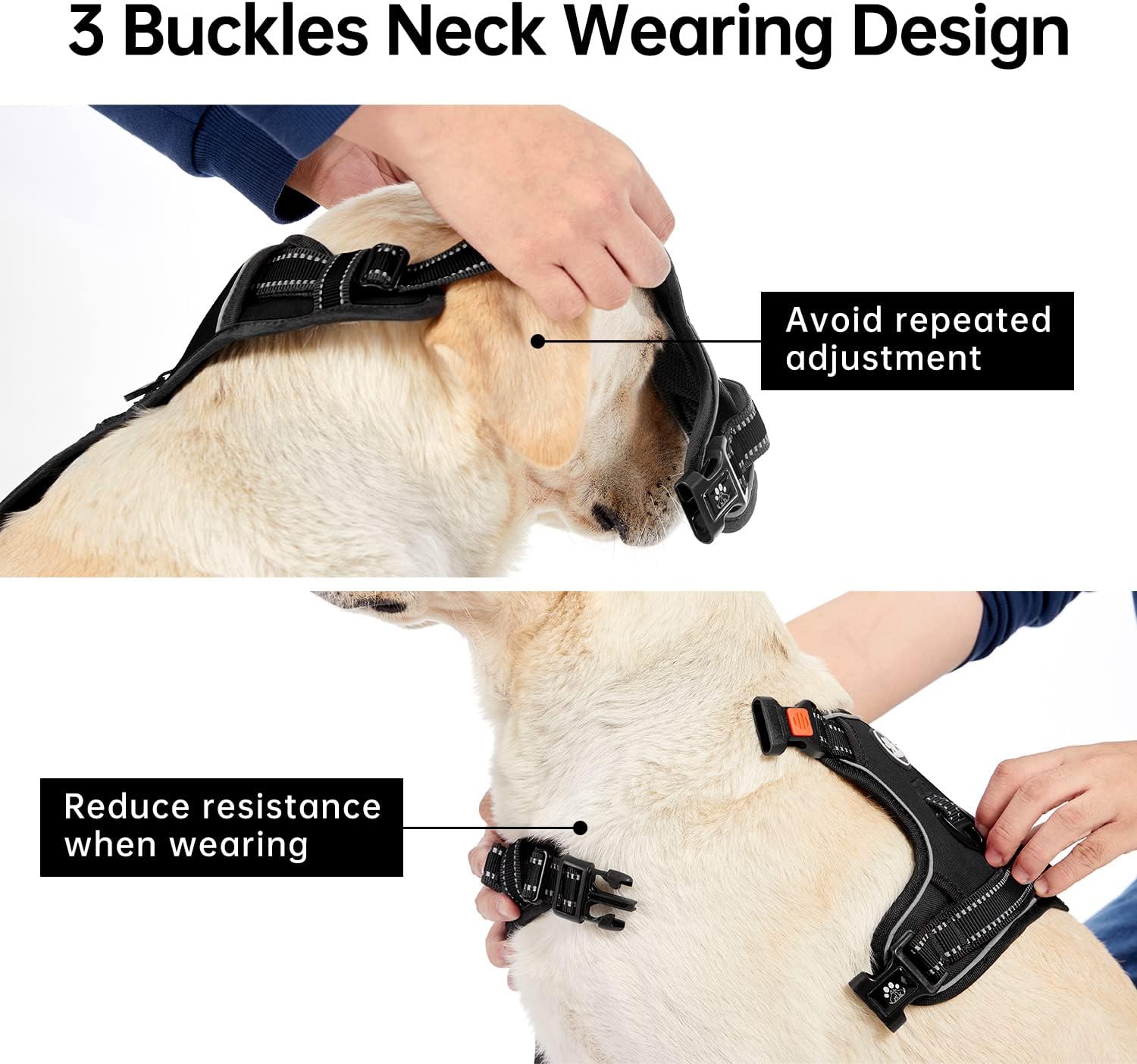 3 Buckles Neck Wearing Design

Avoid repeated adjustment

Reduce resistance when wearing