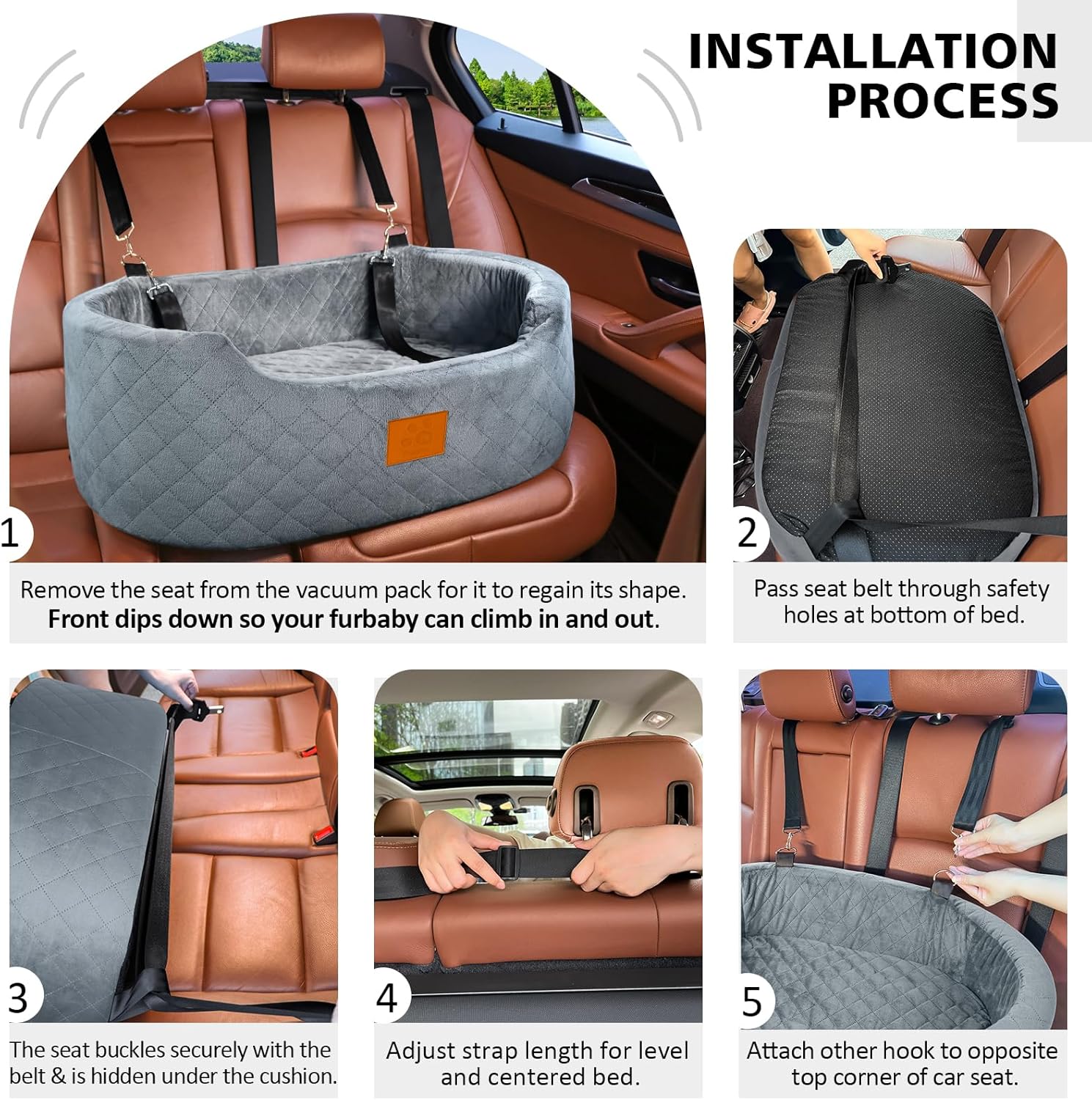 INSTALLATION PROCESS

1

Remove the seat from the vacuum pack for it to regain its shape.
Front dips down so your furbaby can climb in and out.

2

Pass seat belt through safety holes at bottom of bed.

3

The seat buckles securely with the belt & is hidden under the cushion.

4

Adjust strap length for level and centered bed.

5

Attach other hook to opposite top corner of car seat.