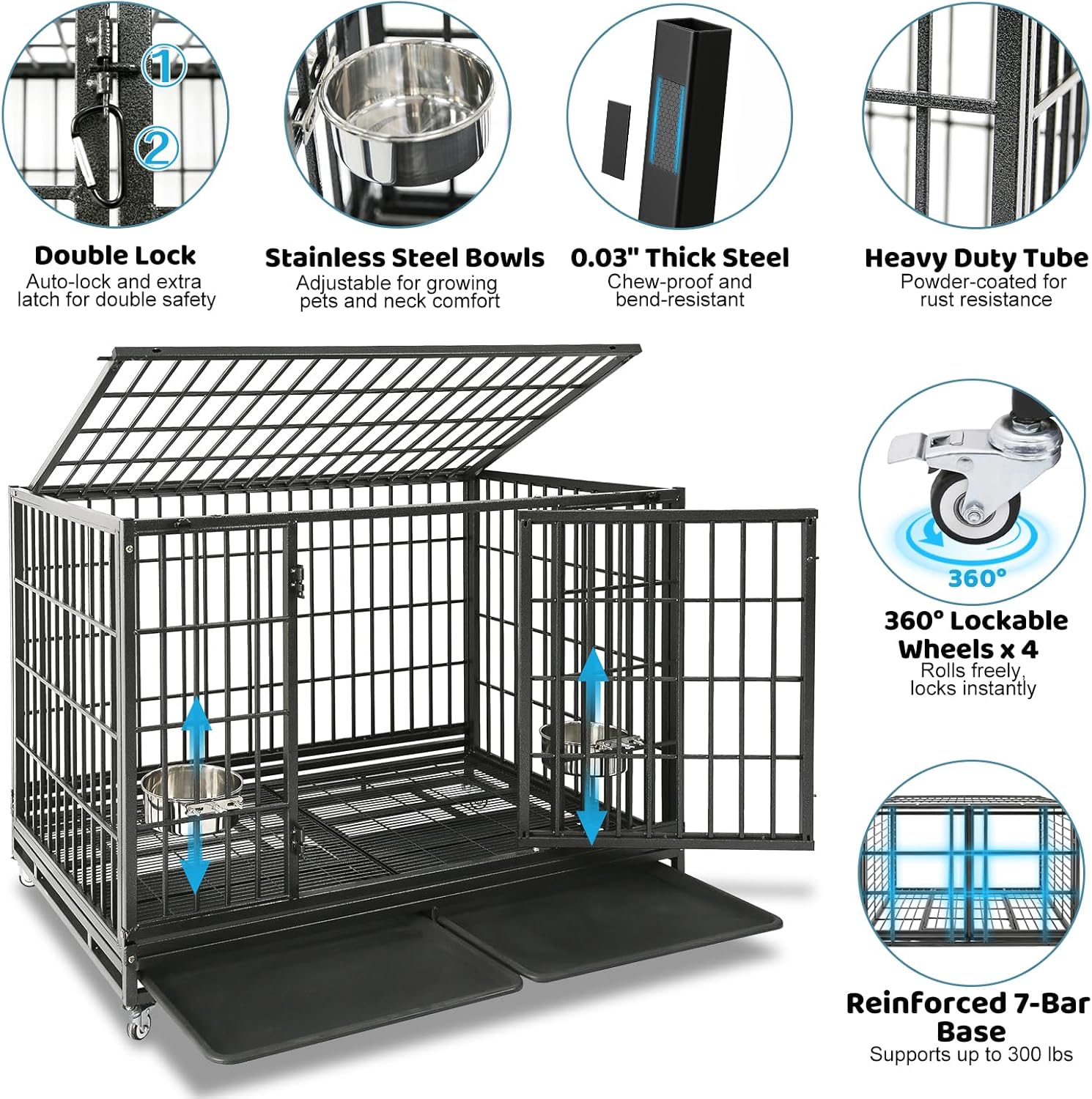 1
2

Double Lock
Auto-lock and extra latch for double safety

Stainless Steel Bowls
Adjustable for growing pets and neck comfort

0.03" Thick Steel
Chew-proof and bend-resistant

Heavy Duty Tube
Powder-coated for rust resistance

360°

360° Lockable Wheels x 4
Rolls freely, locks instantly

Reinforced 7-Bar Base
Supports up to 300 lbs