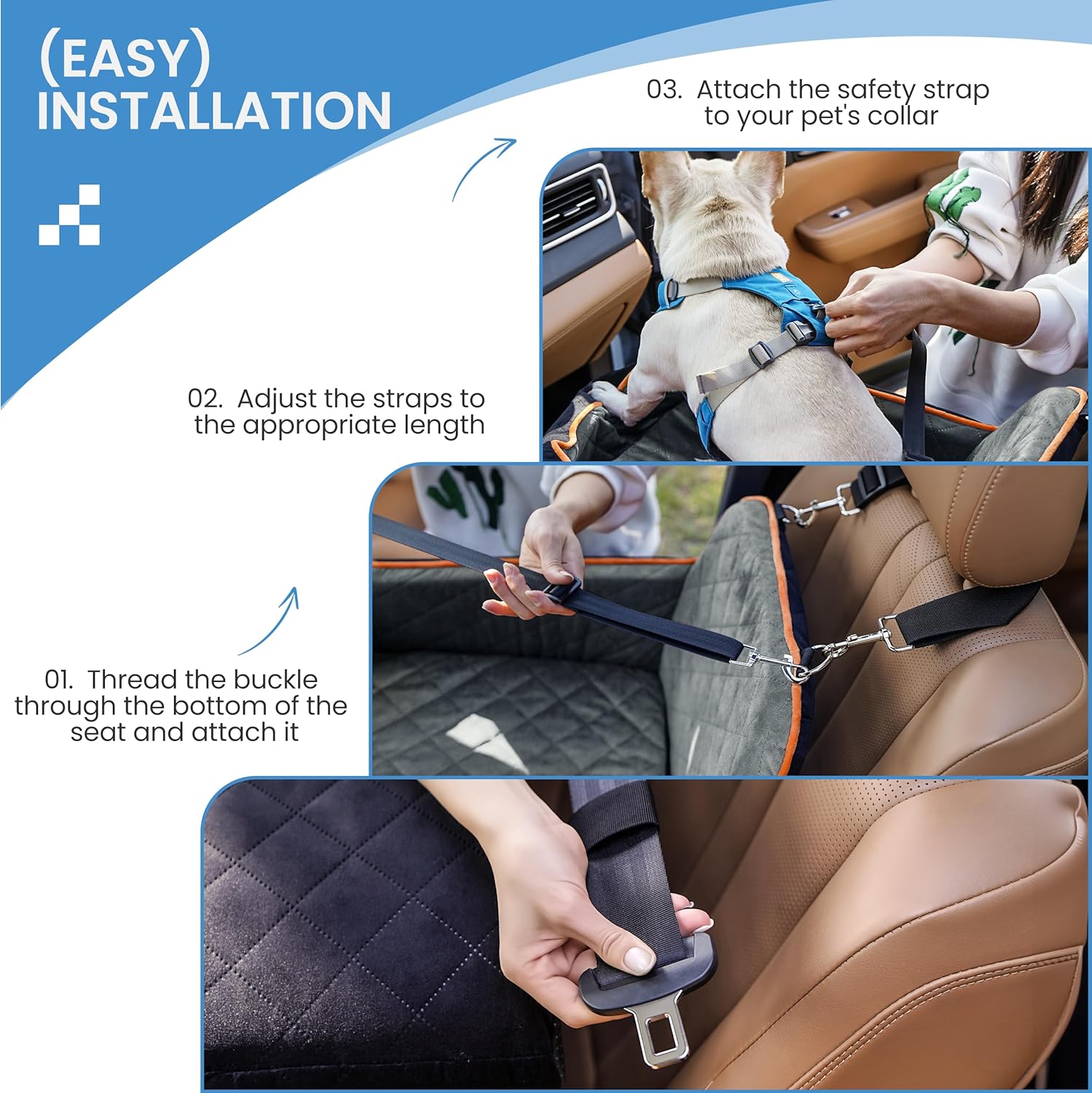 (EASY)
INSTALLATION

03. Attach the safety strap to your pet's collar

02. Adjust the straps to the appropriate length

01. Thread the buckle through the bottom of the seat and attach it