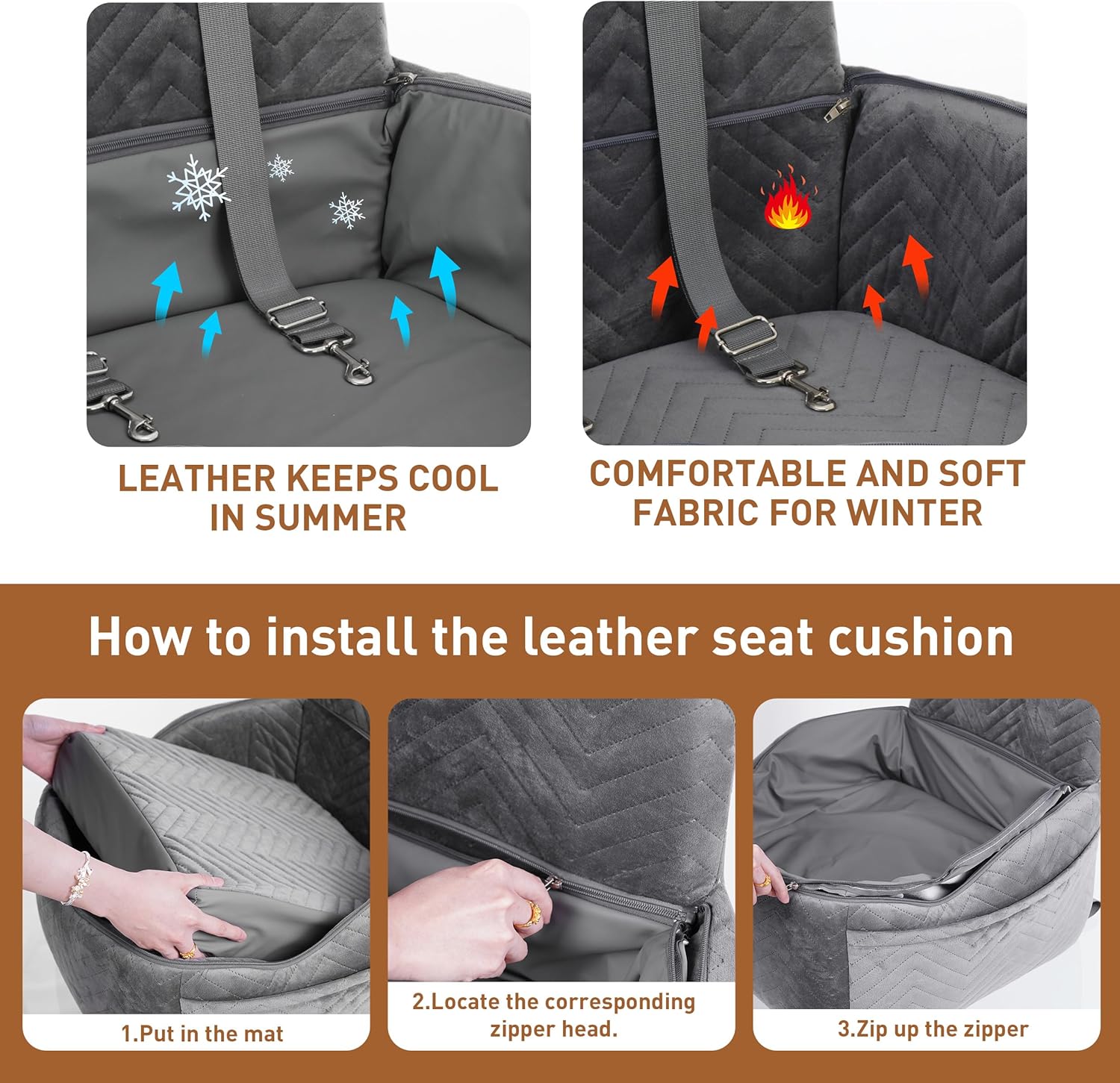 LEATHER KEEPS COOL IN SUMMER

COMFORTABLE AND SOFT FABRIC FOR WINTER

How to install the leather seat cushion

1.Put in the mat

2.Locate the corresponding zipper head.

3.Zip up the zipper