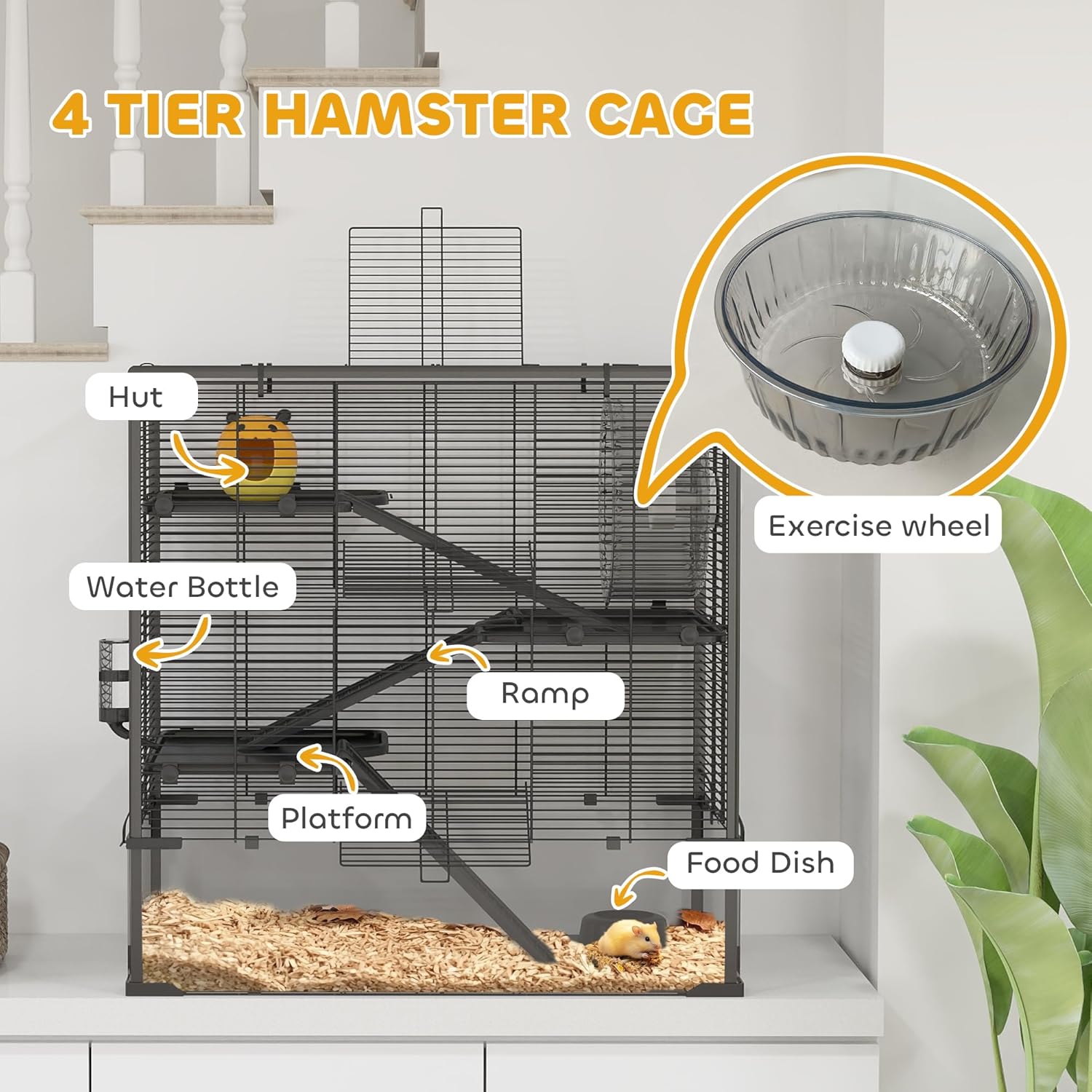 4 TIER HAMSTER CAGE

Hut

Exercise wheel

Water Bottle

Ramp

Platform

Food Dish